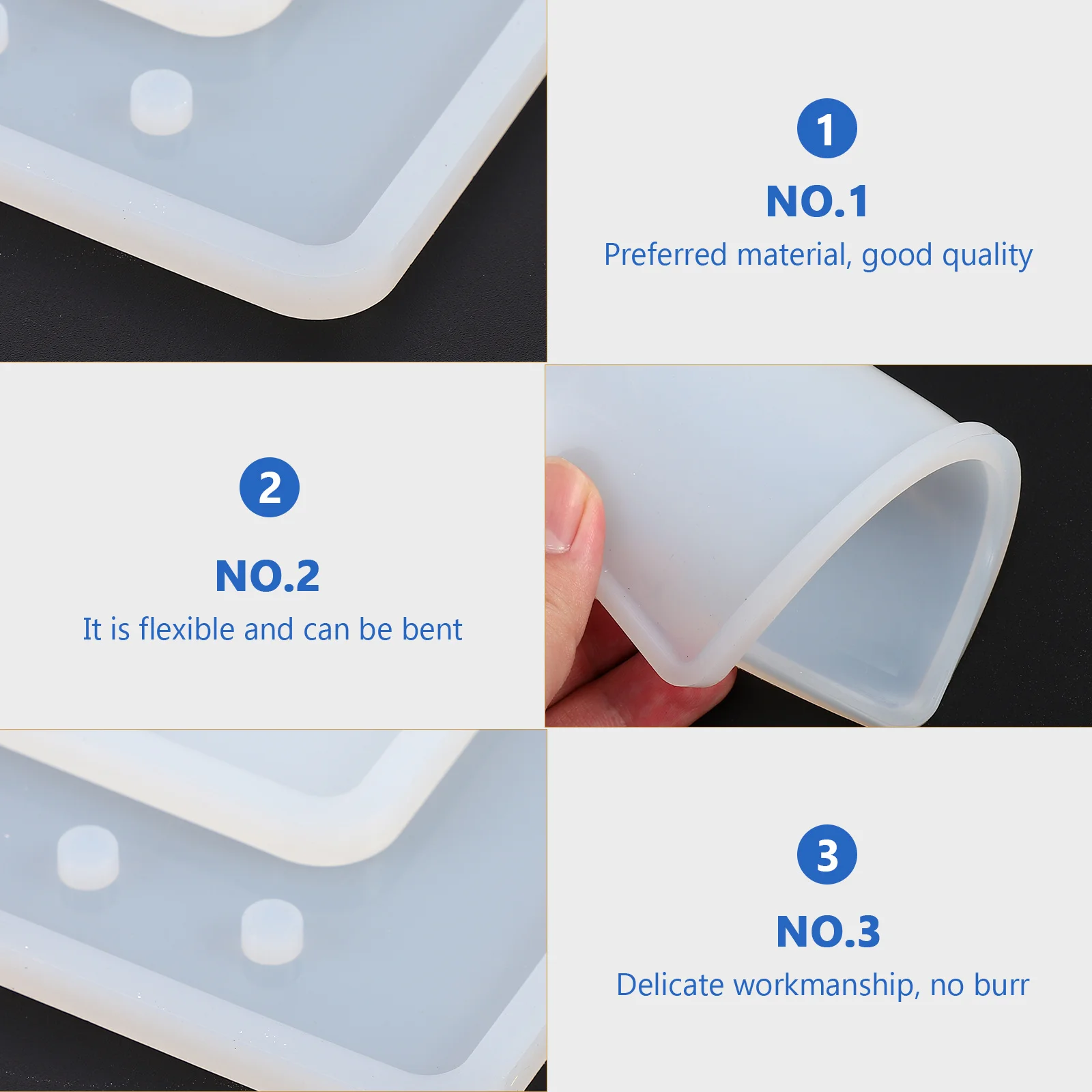 1

NO.1

Preferred material, good quality

2

NO.2

It is flexible and can be bent

3

NO.3

Delicate workmanship, no burr