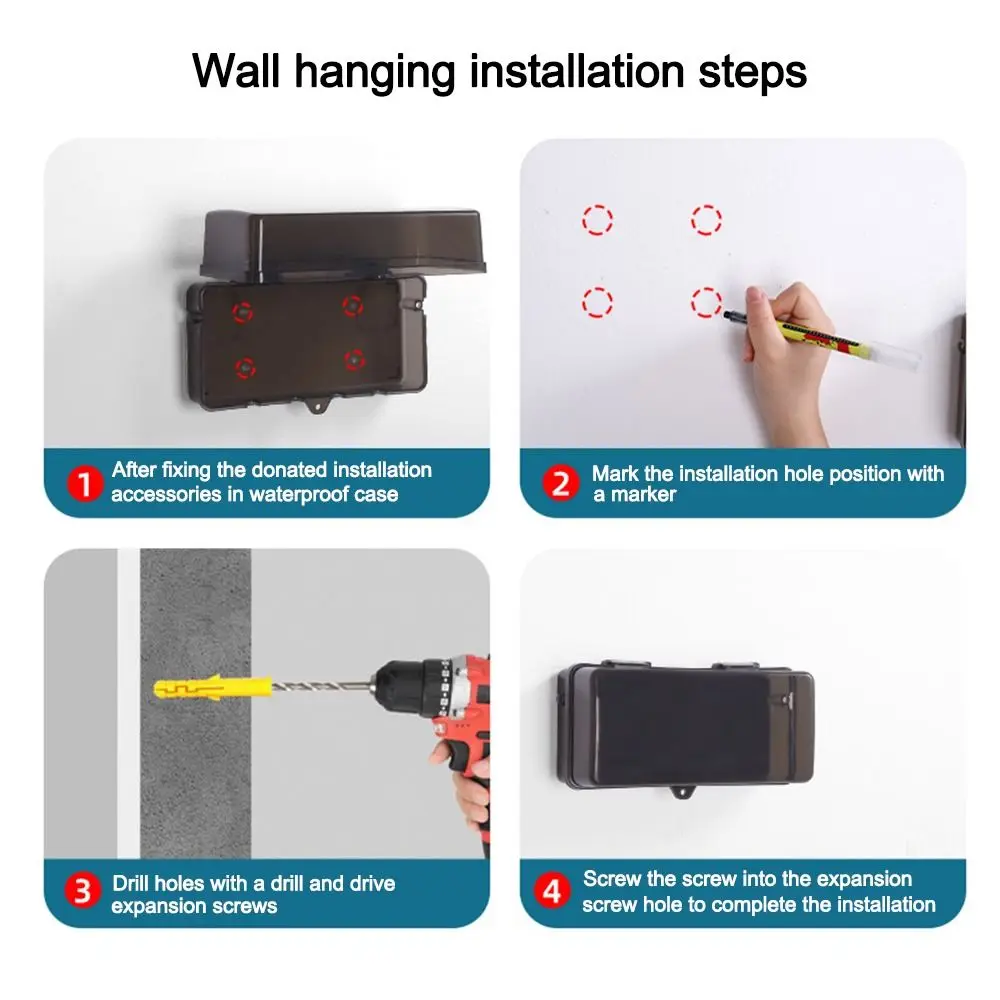 Wall hanging installation steps

1 After fixing the donated installation accessories in waterproof case

2 Mark the installation hole position with a marker

3 Drill holes with a drill and drive expansion screws

4 Screw the screw into the expansion screw hole to complete the installation