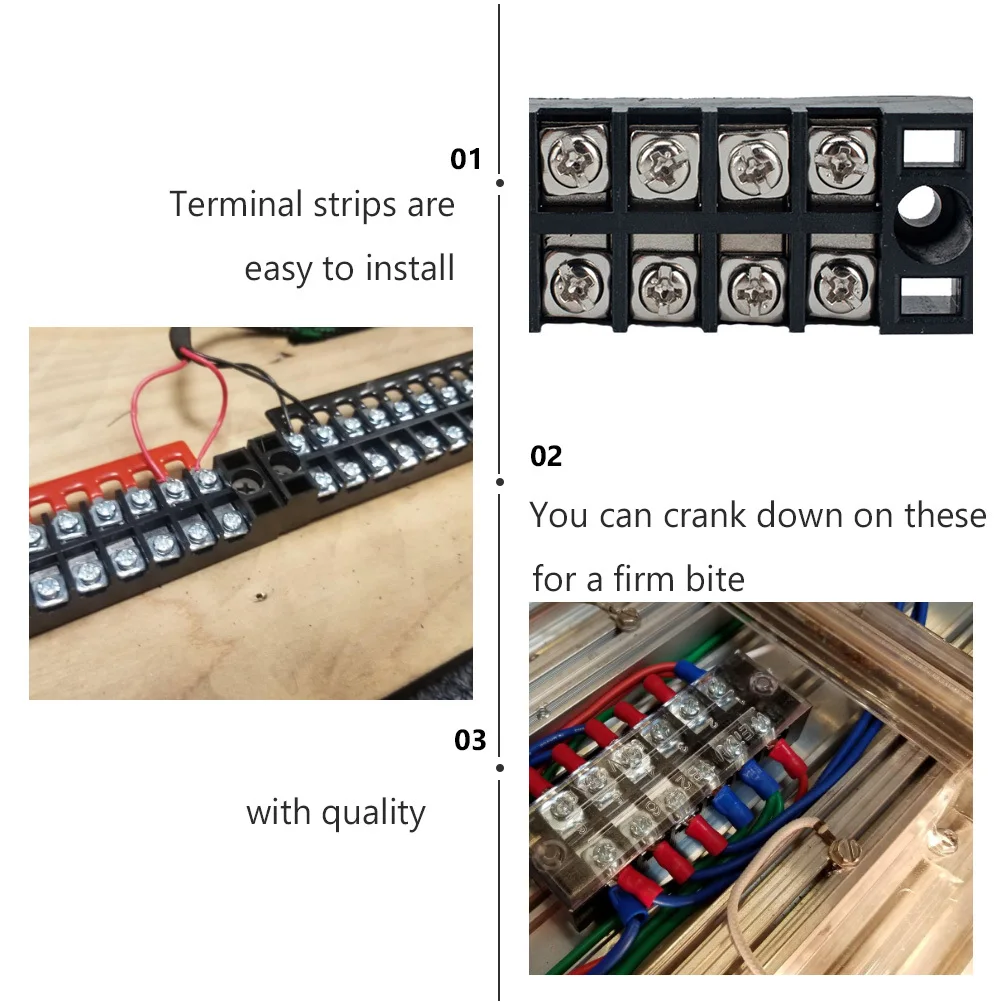 01
Terminal strips are easy to install

02
You can crank down on these for a firm bite

03
with quality