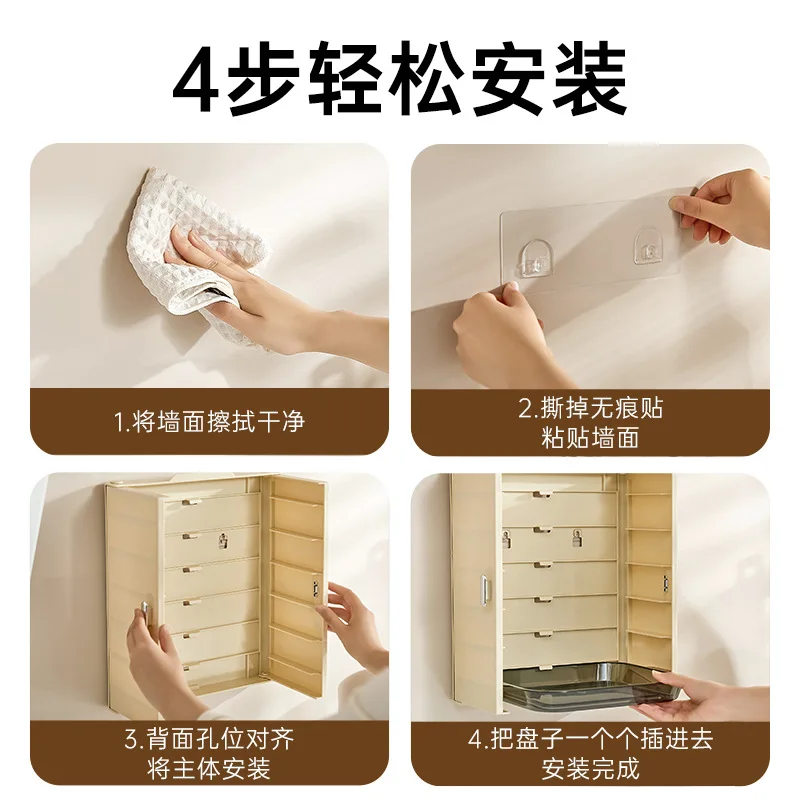 4步轻松安装

1.将墙面擦拭干净

2.撕掉无痕贴
粘贴墙面

3.背面孔位对齐
将主体安装

4.把盘子一个个插进去
安装完成