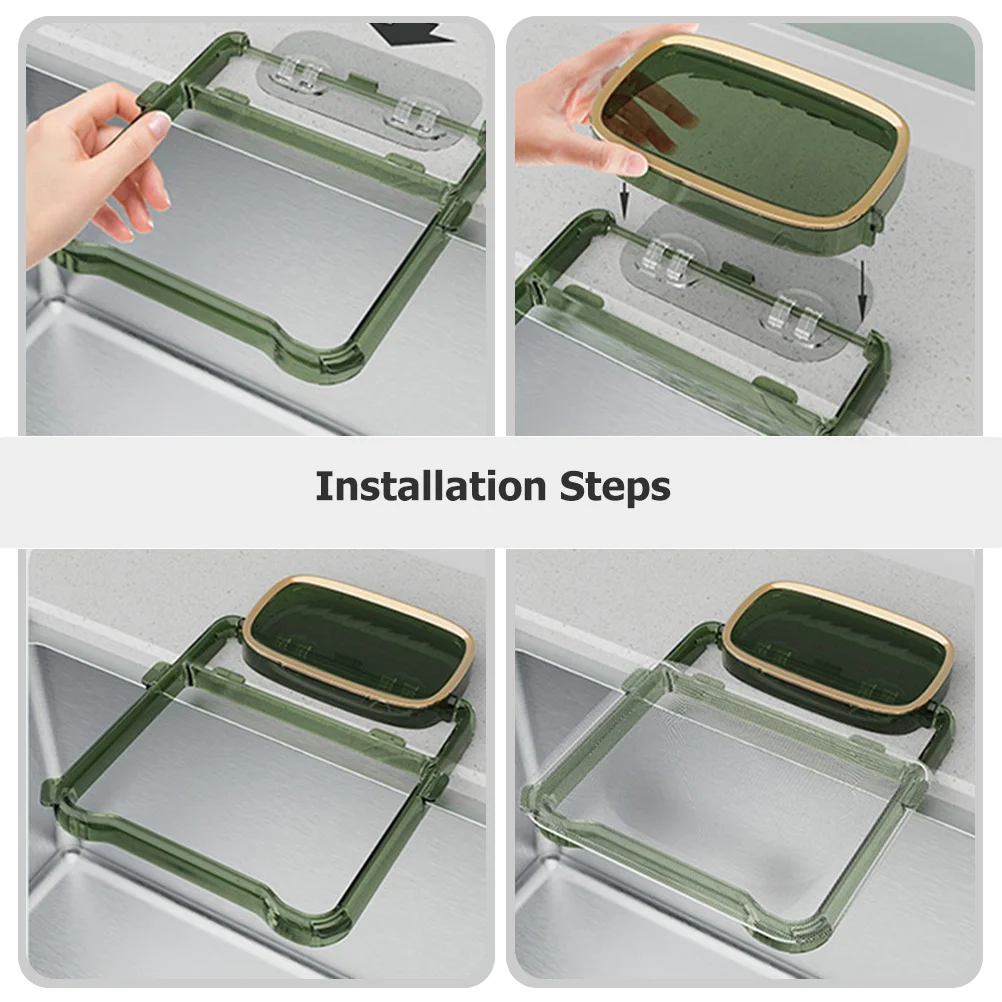 Installation Steps