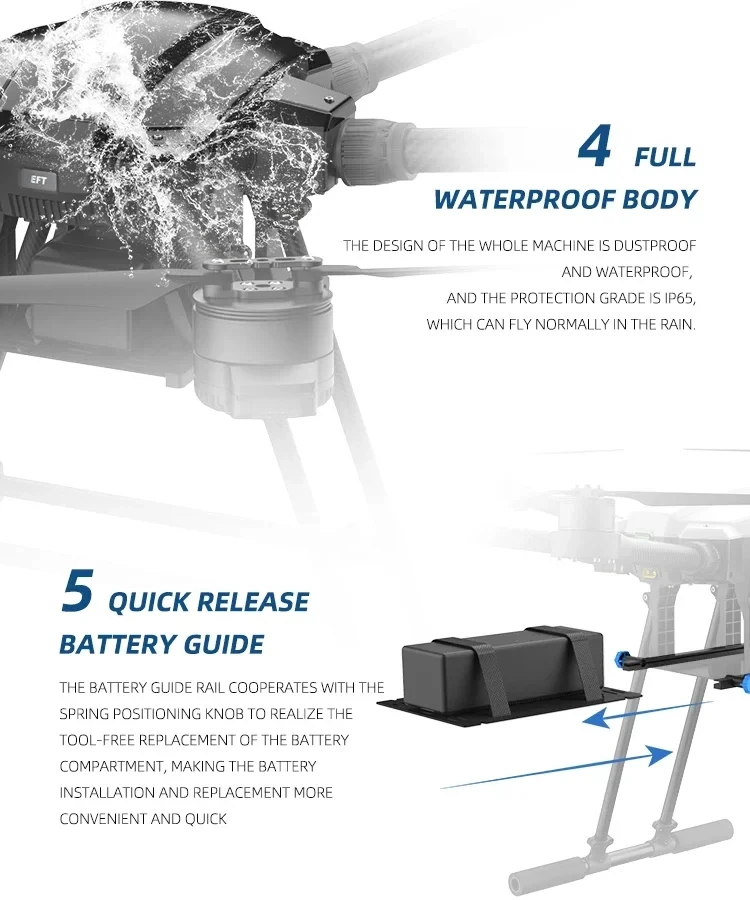 EFT

4 FULL WATERPROOF BODY

THE DESIGN OF THE WHOLE MACHINE IS DUSTPROOF AND WATERPROOF, AND THE PROTECTION GRADE IS IP65, WHICH CAN FLY NORMALLY IN THE RAIN.

5 QUICK RELEASE BATTERY GUIDE

THE BATTERY GUIDE RAIL COOPERATES WITH THE SPRING POSITIONING KNOB TO REALIZE THE TOOL-FREE REPLACEMENT OF THE BATTERY COMPARTMENT, MAKING THE BATTERY INSTALLATION AND REPLACEMENT MORE CONVENIENT AND QUICK