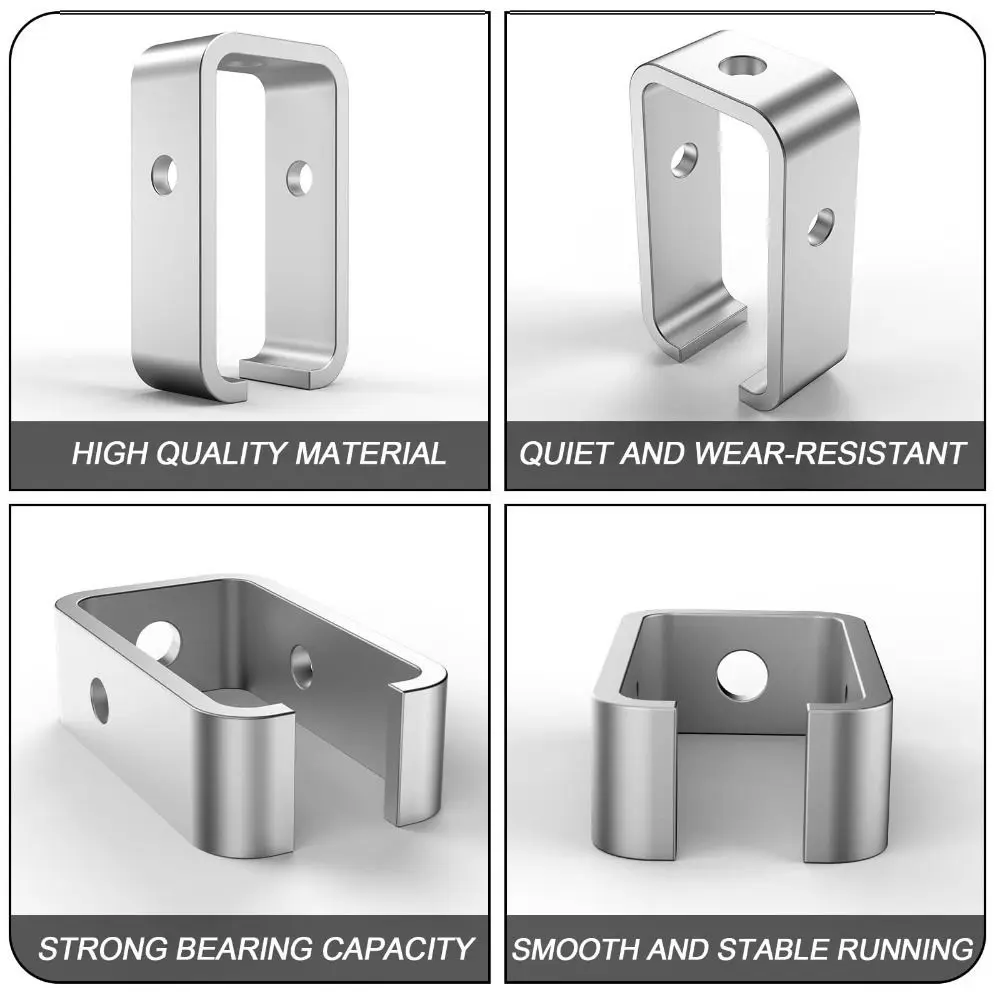 HIGH QUALITY MATERIAL

QUIET AND WEAR-RESISTANT

STRONG BEARING CAPACITY

SMOOTH AND STABLE RUNNING