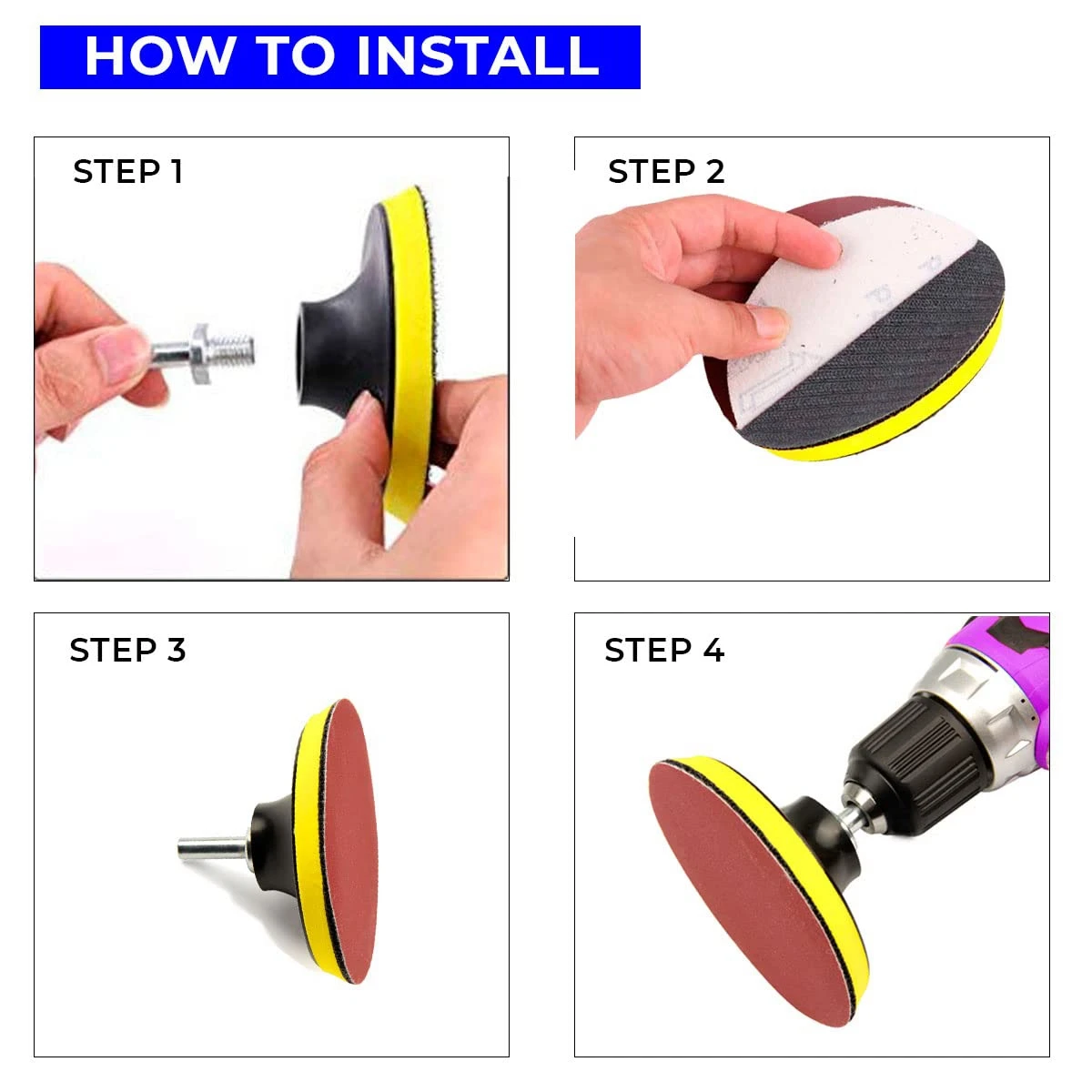 HOW TO INSTALL

STEP 1

STEP 2

STEP 3

STEP 4