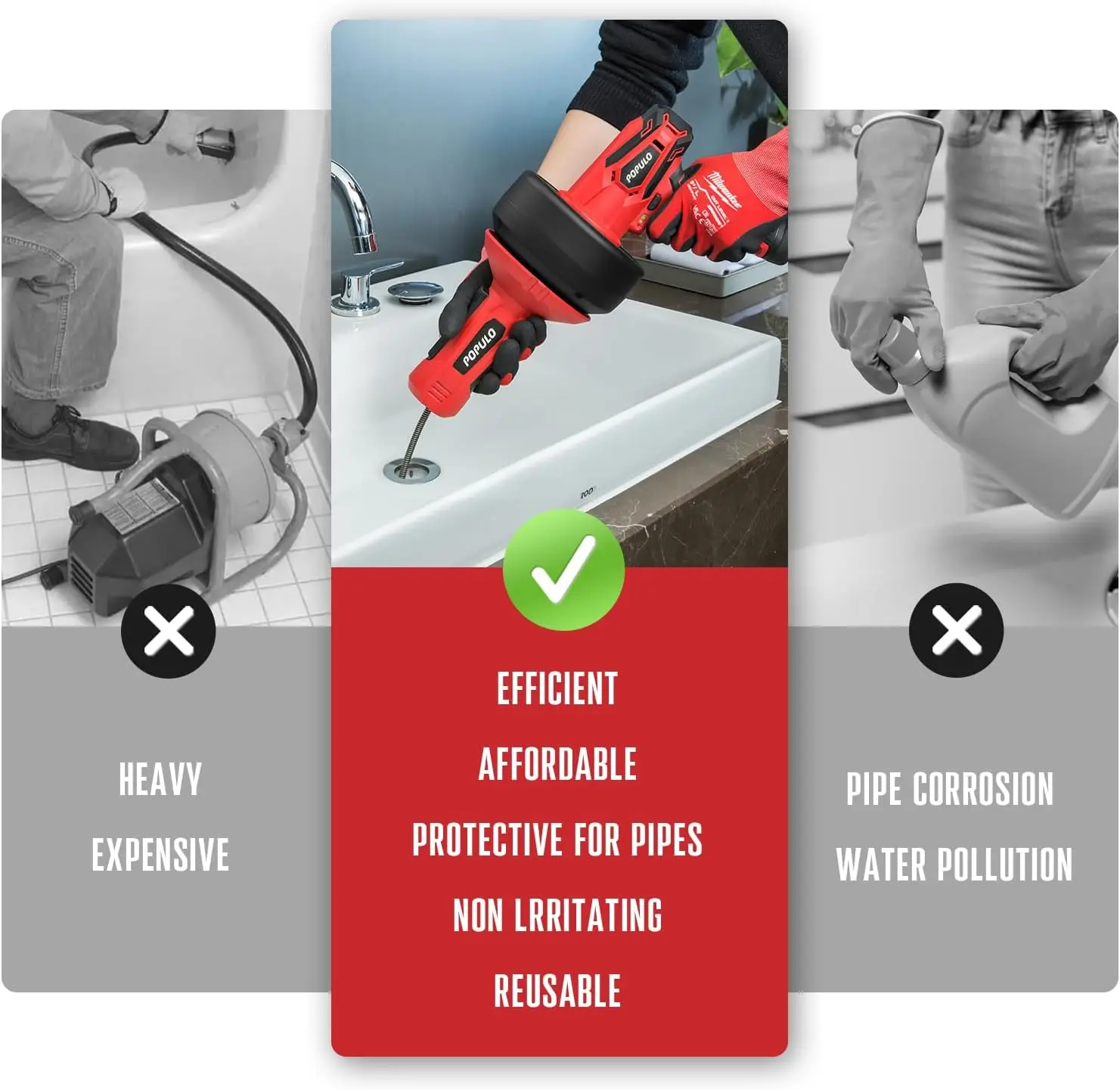 POPULO

Milwaukee

POPULO

HEAVY

EXPENSIVE

EFFICIENT

AFFORDABLE

PROTECTIVE FOR PIPES

NON LRRITATING

REUSABLE

PIPE CORROSION

WATER POLLUTION