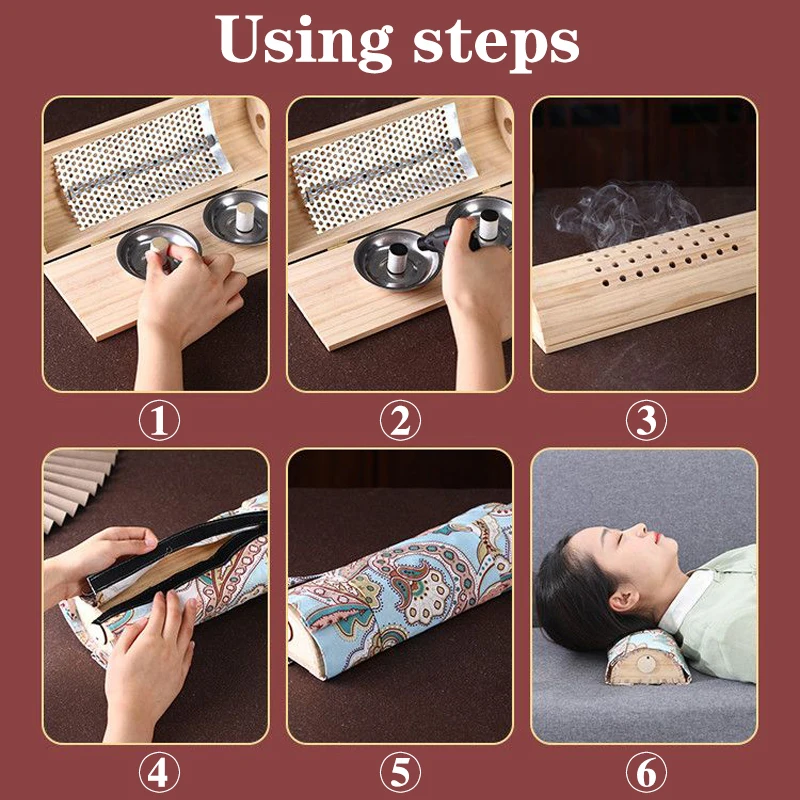 Using steps

①

②

③

④

⑤

⑥