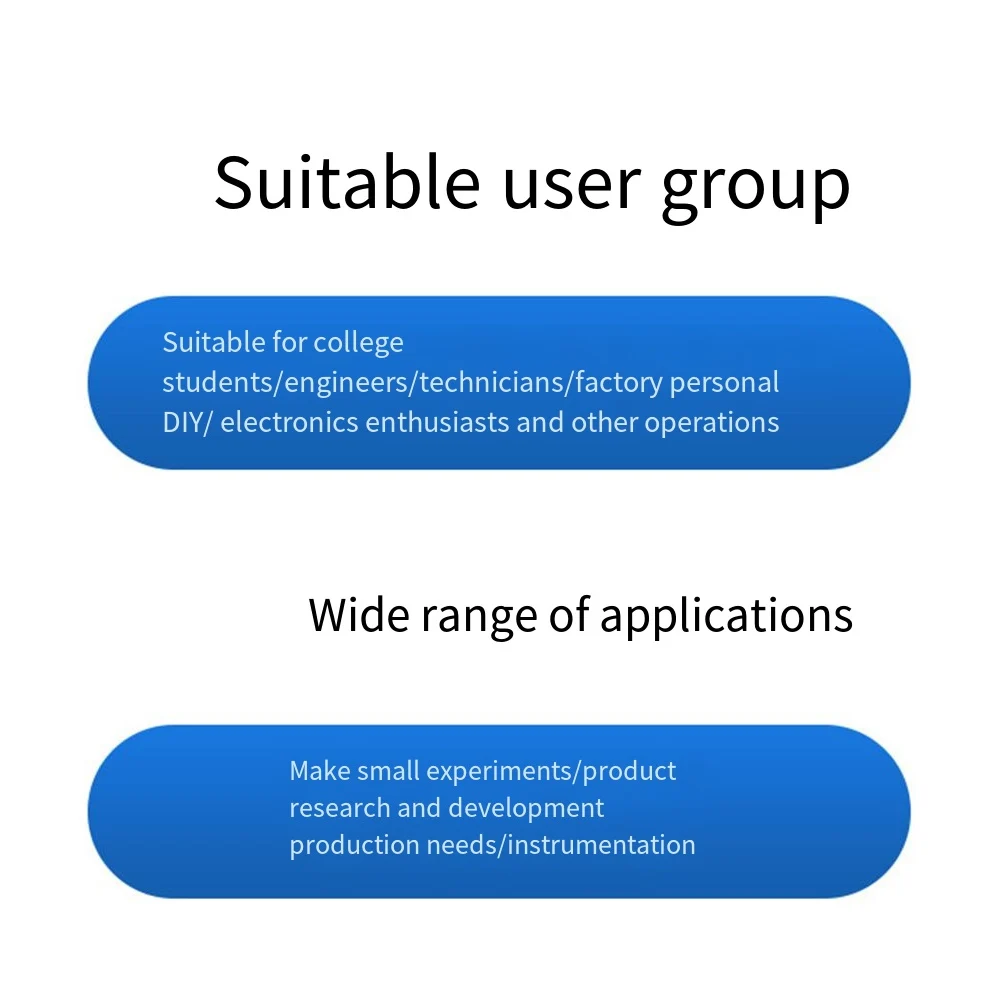 Suitable user group

Suitable for college students/engineers/technicians/factory personal DIY/ electronics enthusiasts and other operations

Wide range of applications

Make small experiments/product research and development production needs/instrumentation