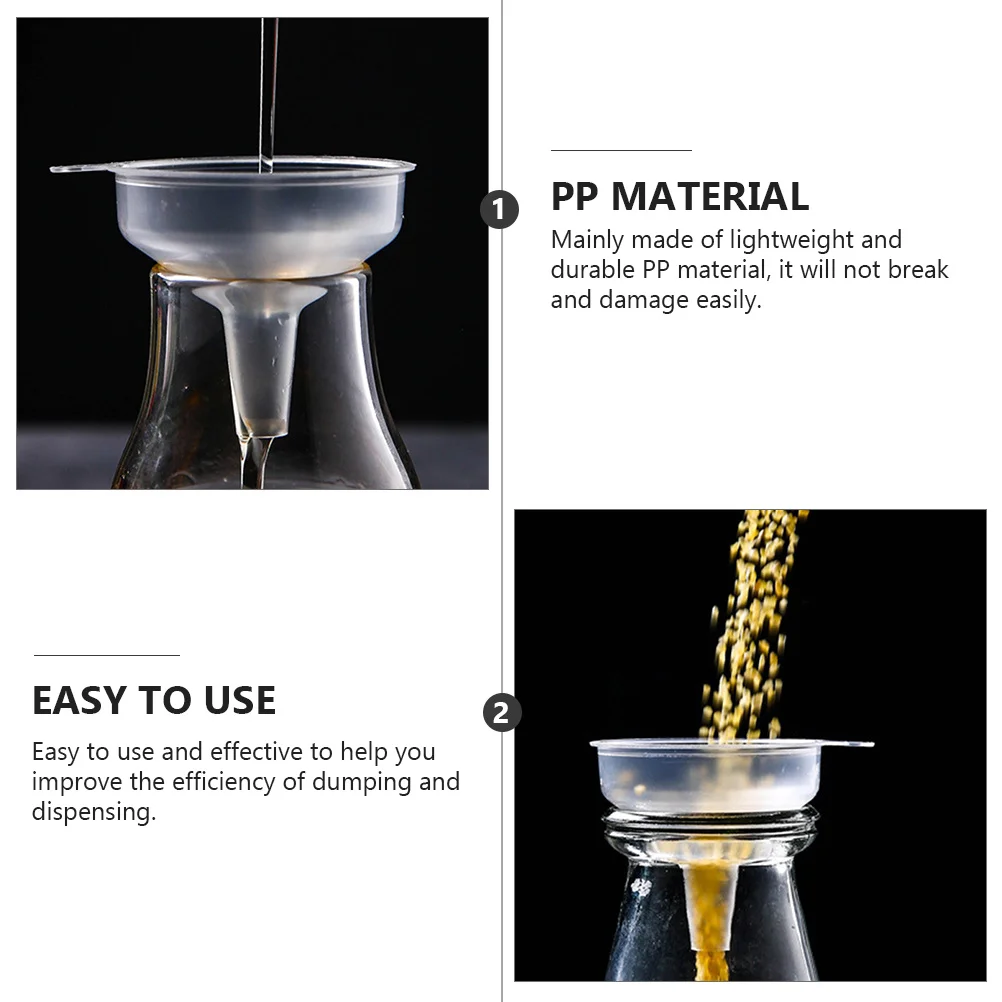 1

PP MATERIAL

Mainly made of lightweight and durable PP material, it will not break and damage easily.

EASY TO USE

Easy to use and effective to help you improve the efficiency of dumping and dispensing.

2