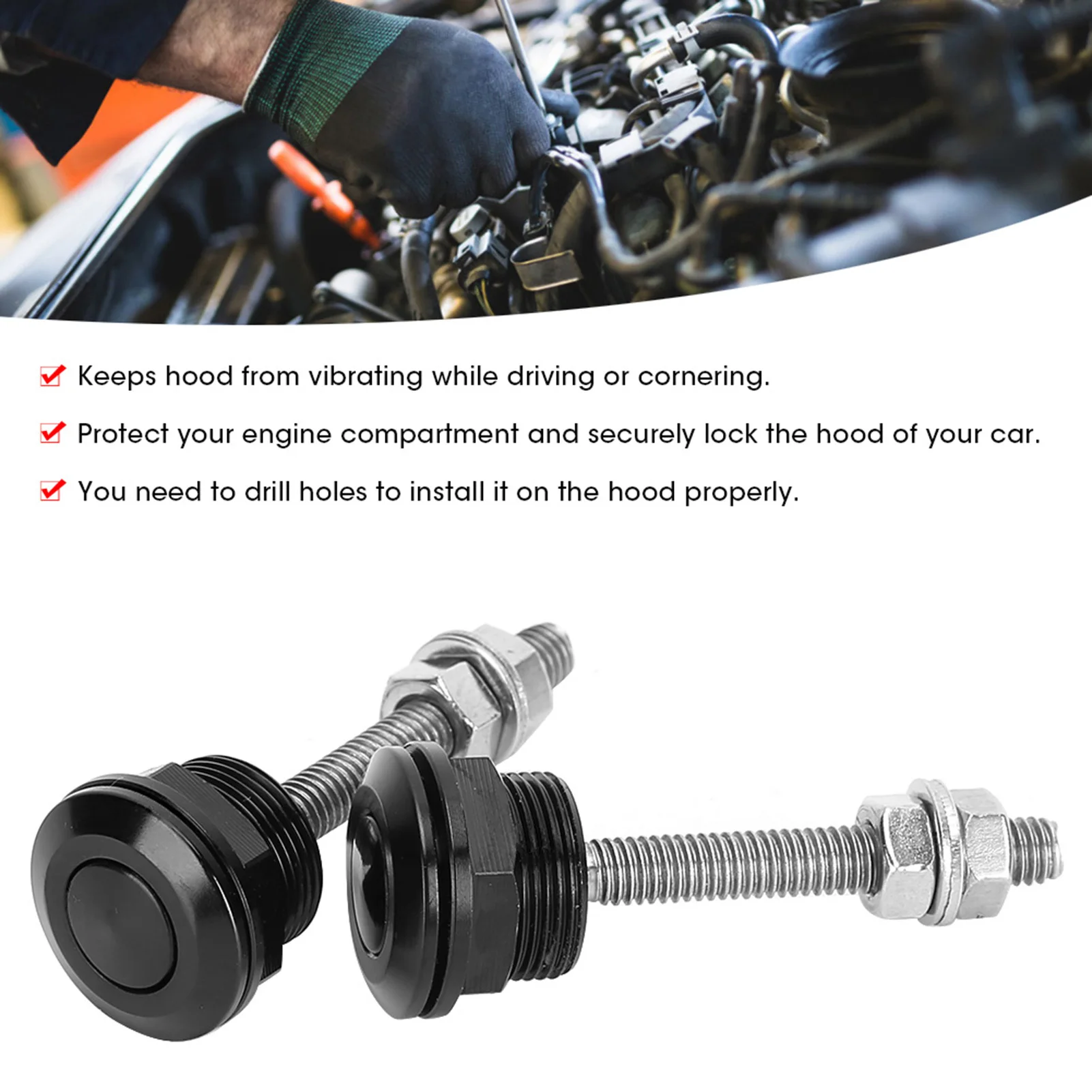 Keeps hood from vibrating while driving or cornering.

Protect your engine compartment and securely lock the hood of your car.

You need to drill holes to install it on the hood properly.