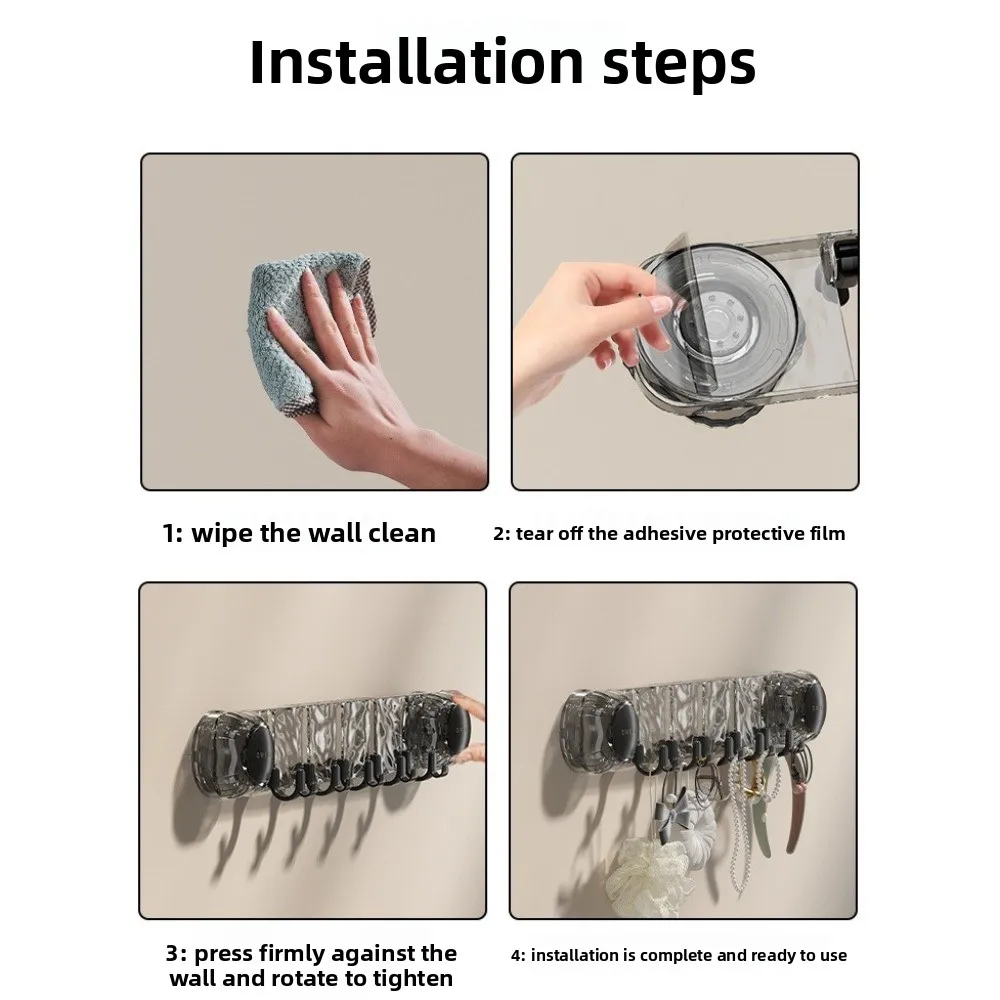 Installation steps

1: wipe the wall clean

2: tear off the adhesive protective film

3: press firmly against the wall and rotate to tighten

4: installation is complete and ready to use