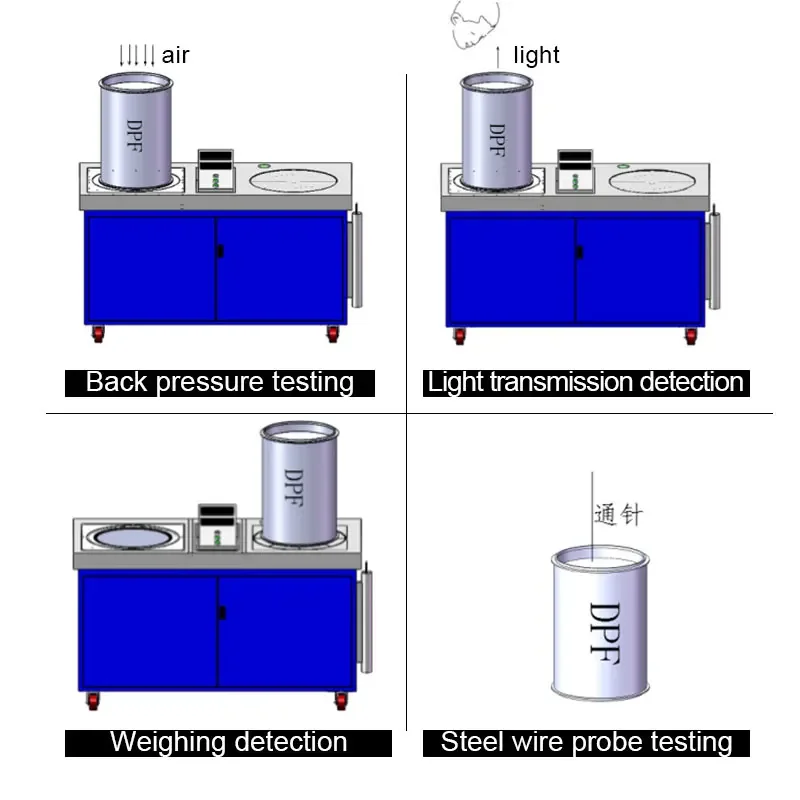 air

DPF

Back pressure testing

light

DPF

Light transmission detection

DPF

Weighing detection

通针

DPF

Steel wire probe testing