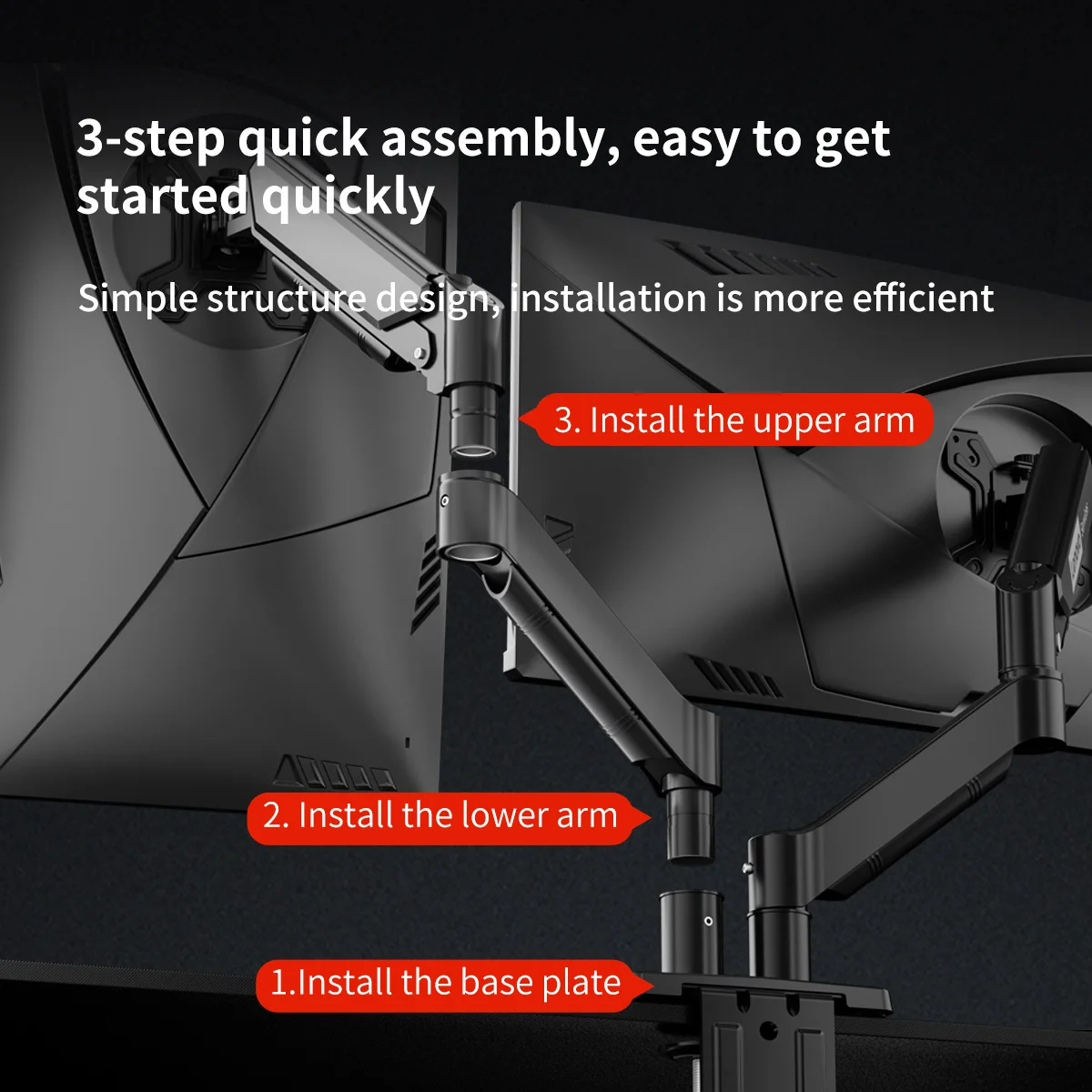 3-step quick assembly, easy to get started quickly

Simple structure design, installation is more efficient

3. Install the upper arm

2. Install the lower arm

1.Install the base plate