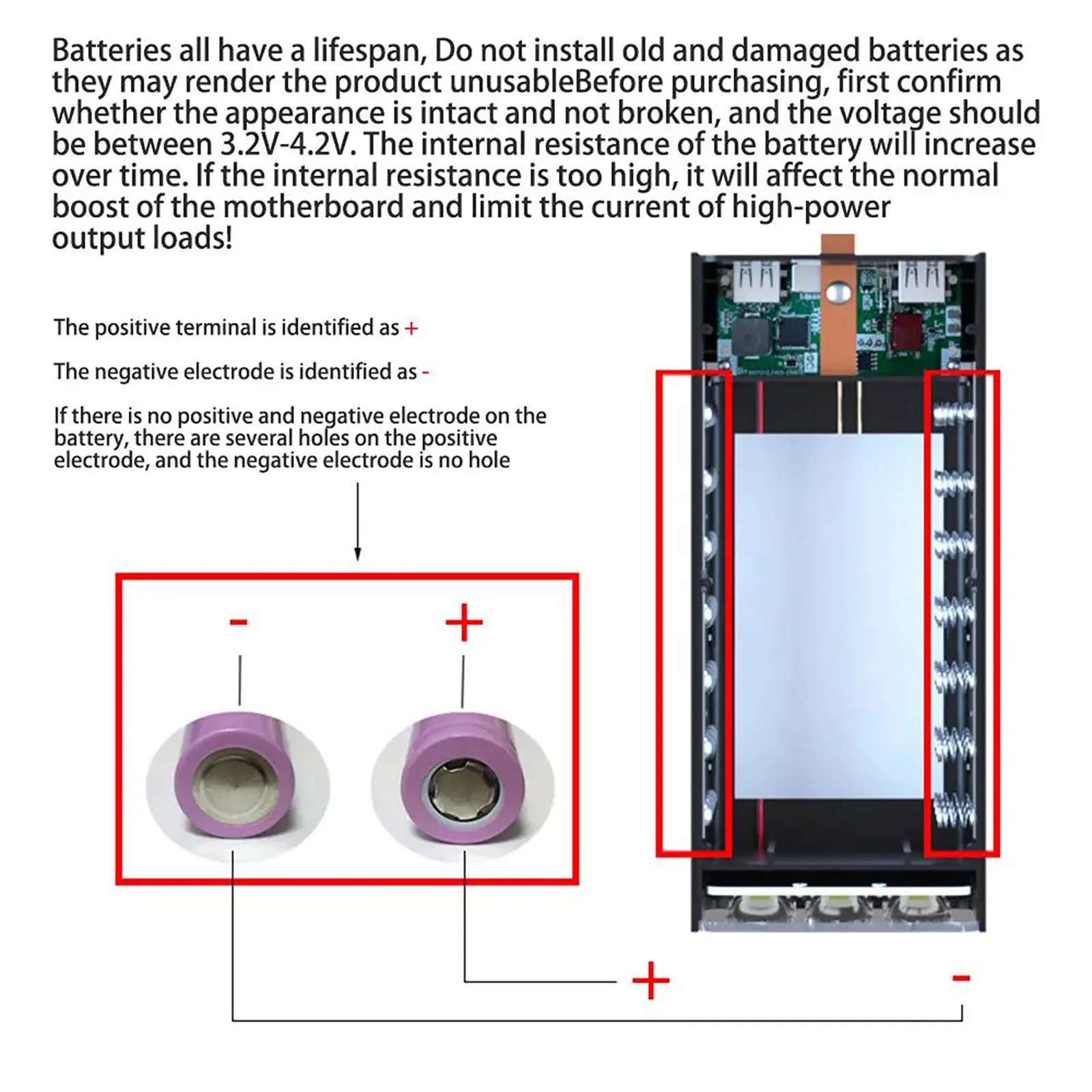 Batteries all have a lifespan, Do not install old and damaged batteries as they may render the product unusableBefore purchasing, first confirm whether the appearance is intact and not broken, and the voltage should be between 3.2V-4.2V. The internal resistance of the battery will increase over time. If the internal resistance is too high, it will affect the normal boost of the motherboard and limit the current of high-power output loads!

The positive terminal is identified as +

The negative electrode is identified as -

If there is no positive and negative electrode on the battery, there are several holes on the positive electrode, and the negative electrode is no hole

-

+

+

-