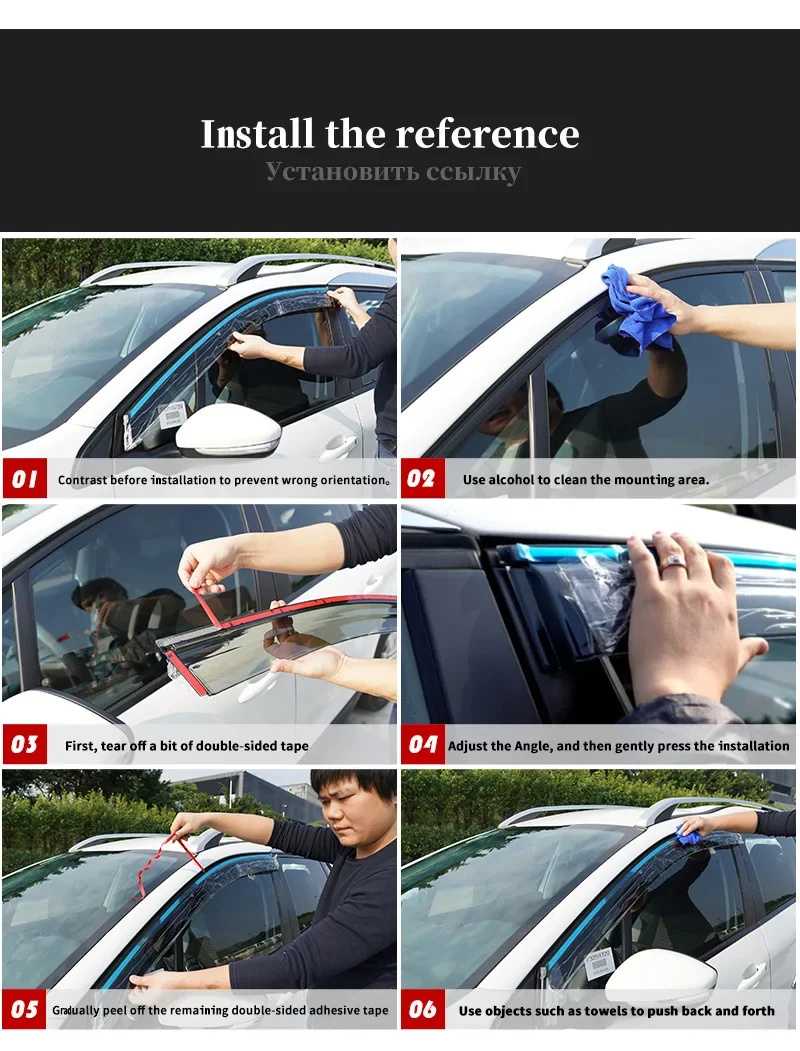 Install the reference
Установить ссылку

01 Contrast before installation to prevent wrong orientation。

02 Use alcohol to clean the mounting area.

03 First, tear off a bit of double-sided tape

04 Adjust the Angle, and then gently press the installation

05 Gradually peel off the remaining double-sided adhesive tape

06 Use objects such as towels to push back and forth