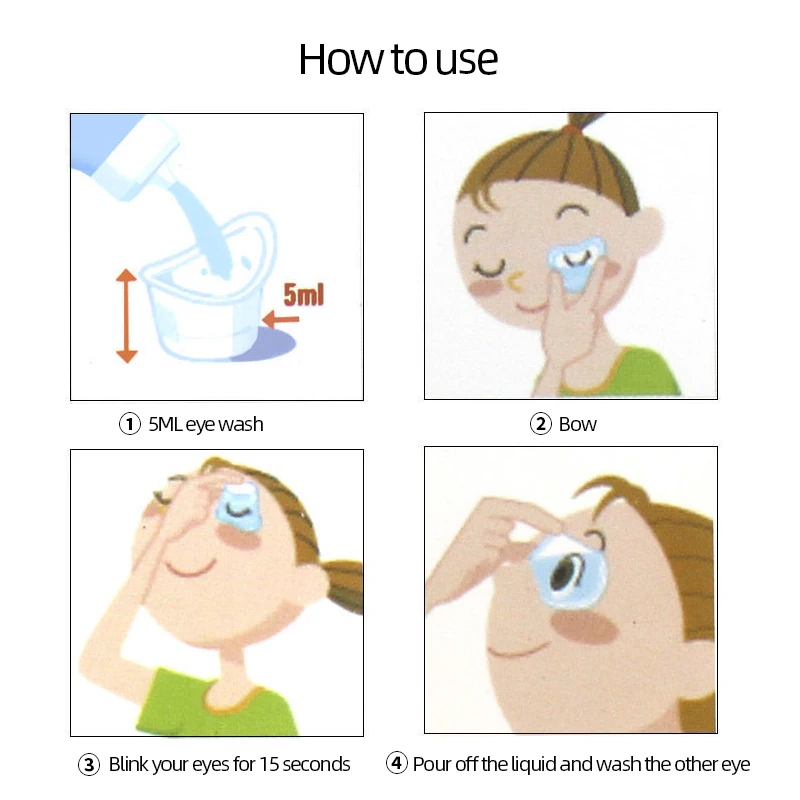 How to use

5ml

① 5ML eye wash

② Bow

③ Blink your eyes for 15 seconds

④ Pour off the liquid and wash the other eye