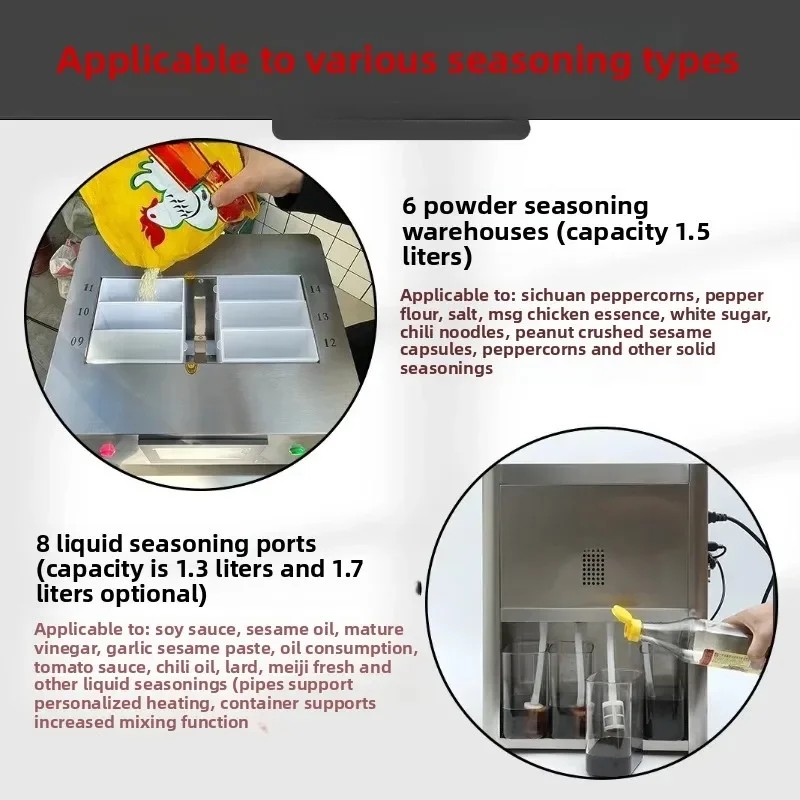 Applicable to various seasoning types

11
10
09
14
13
12

6 powder seasoning warehouses (capacity 1.5 liters)

Applicable to: sichuan peppercorns, pepper flour, salt, msg chicken essence, white sugar, chili noodles, peanut crushed sesame capsules, peppercorns and other solid seasonings

8 liquid seasoning ports (capacity is 1.3 liters and 1.7 liters optional)

Applicable to: soy sauce, sesame oil, mature vinegar, garlic sesame paste, oil consumption, tomato sauce, chili oil, lard, meiji fresh and other liquid seasonings (pipes support personalized heating, container supports increased mixing function