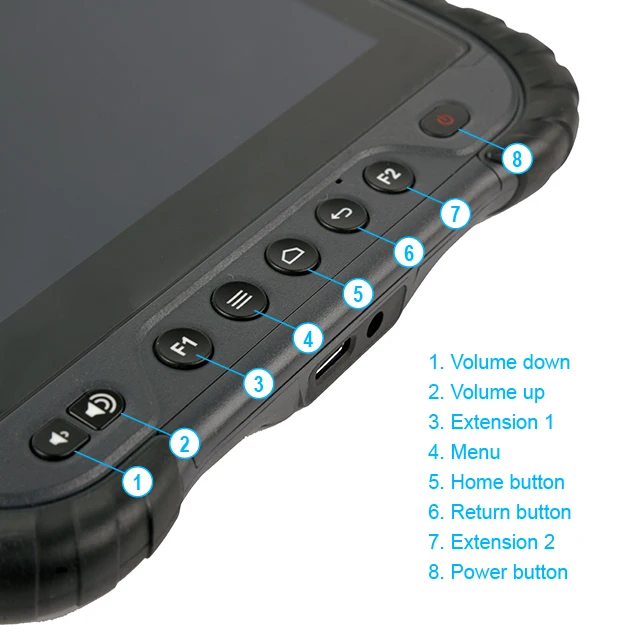 8
F2
7
6
5
4
F1
3
2
1

1. Volume down
2. Volume up
3. Extension 1
4. Menu
5. Home button
6. Return button
7. Extension 2
8. Power button