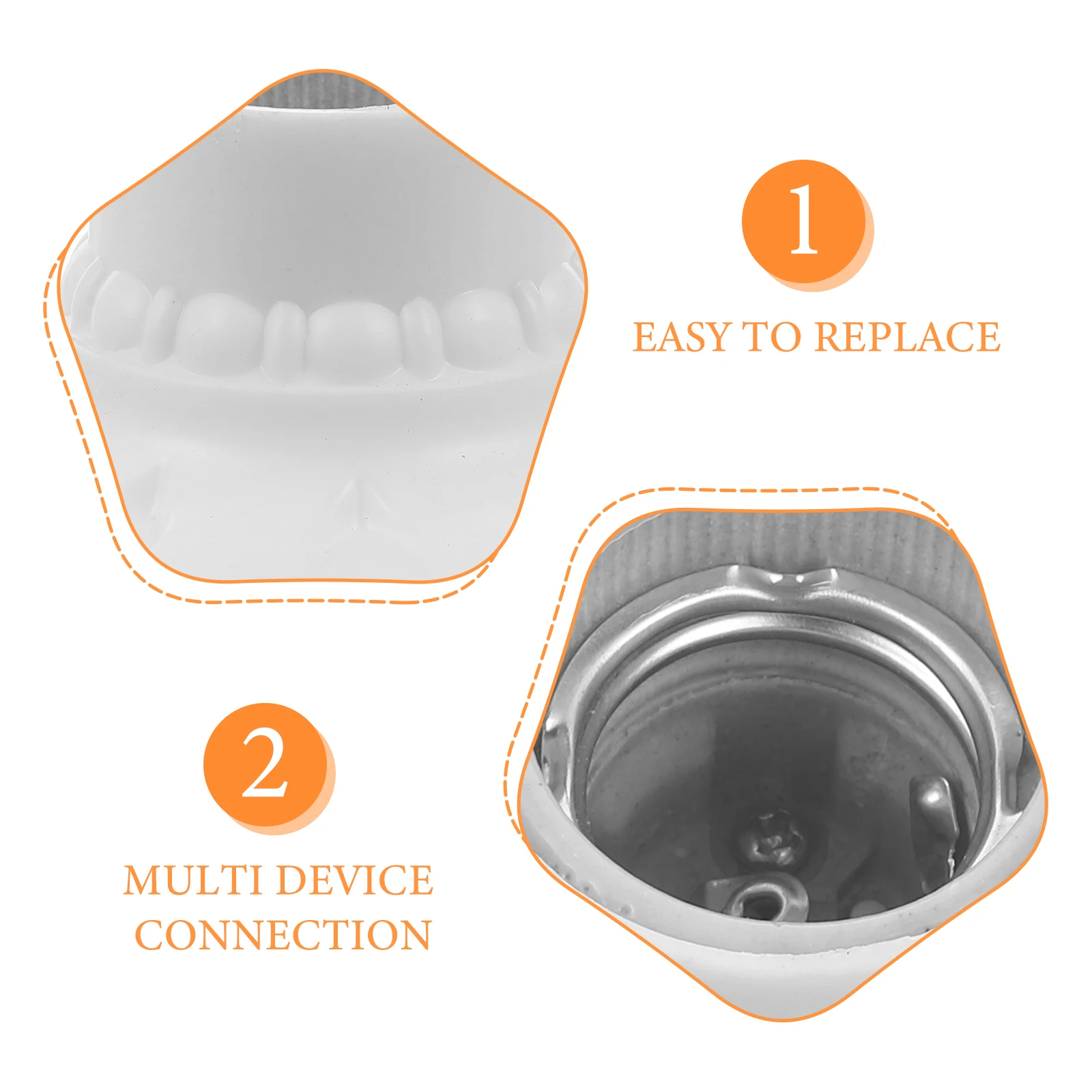 1

EASY TO REPLACE

2

MULTI DEVICE CONNECTION