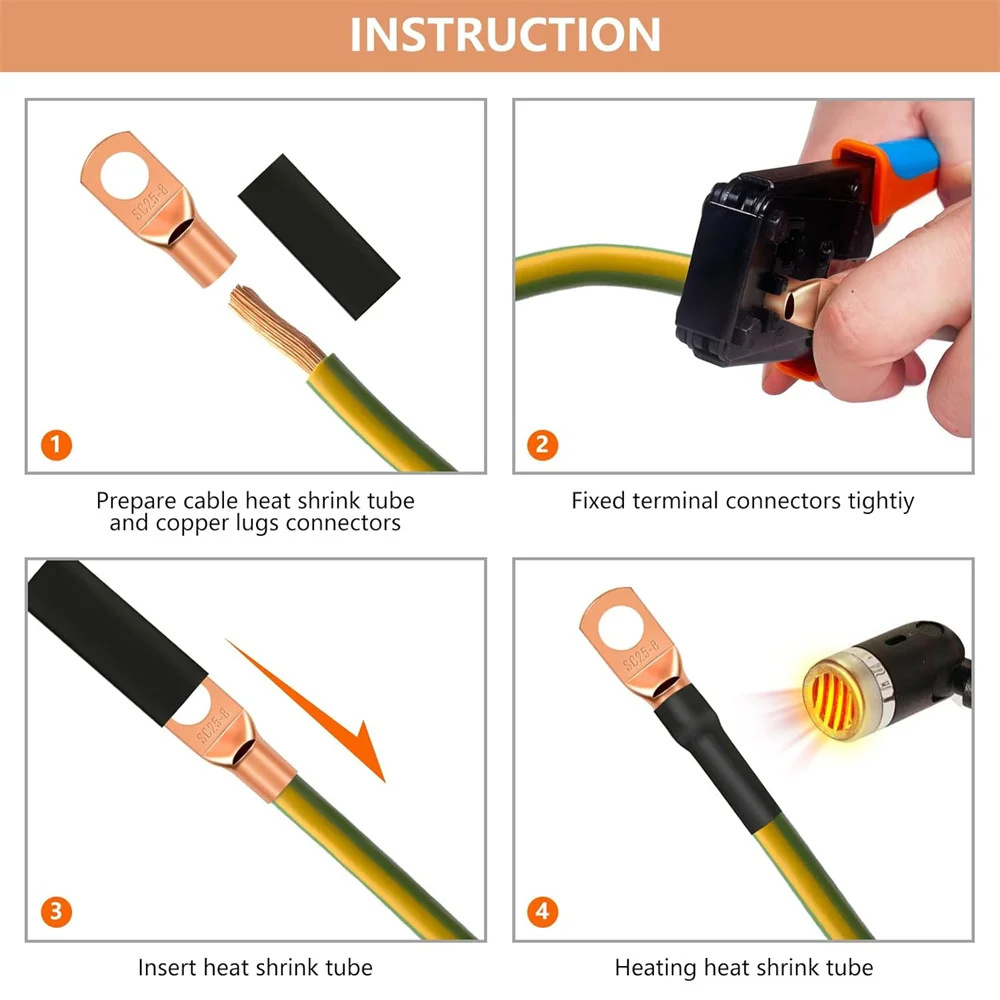 INSTRUCTION

SC25-8

1

Prepare cable heat shrink tube and copper lugs connectors

2

Fixed terminal connectors tightiy

SC25-8

3

Insert heat shrink tube

SC25-8

4

Heating heat shrink tube