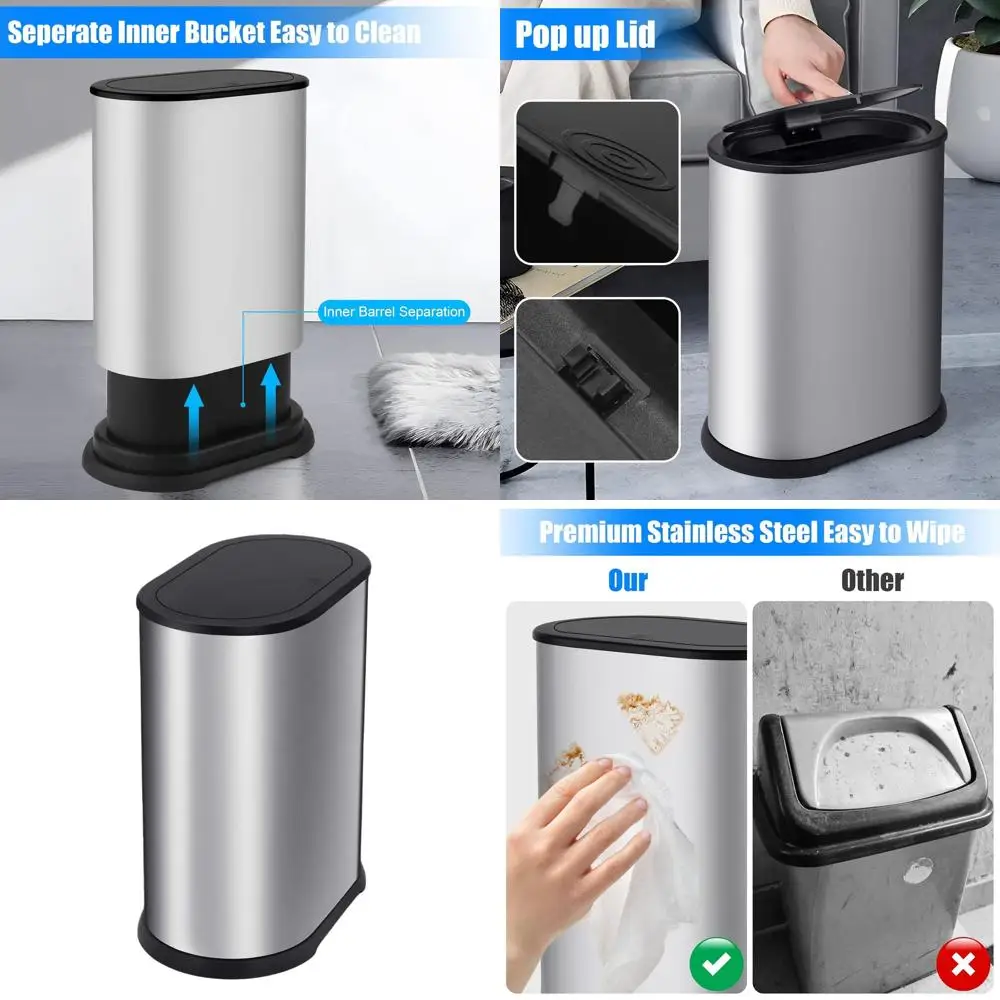 Seperate Inner Bucket Easy to Clean

Inner Barrel Separation

Pop up Lid

Premium Stainless Steel Easy to Wipe

Our

Other