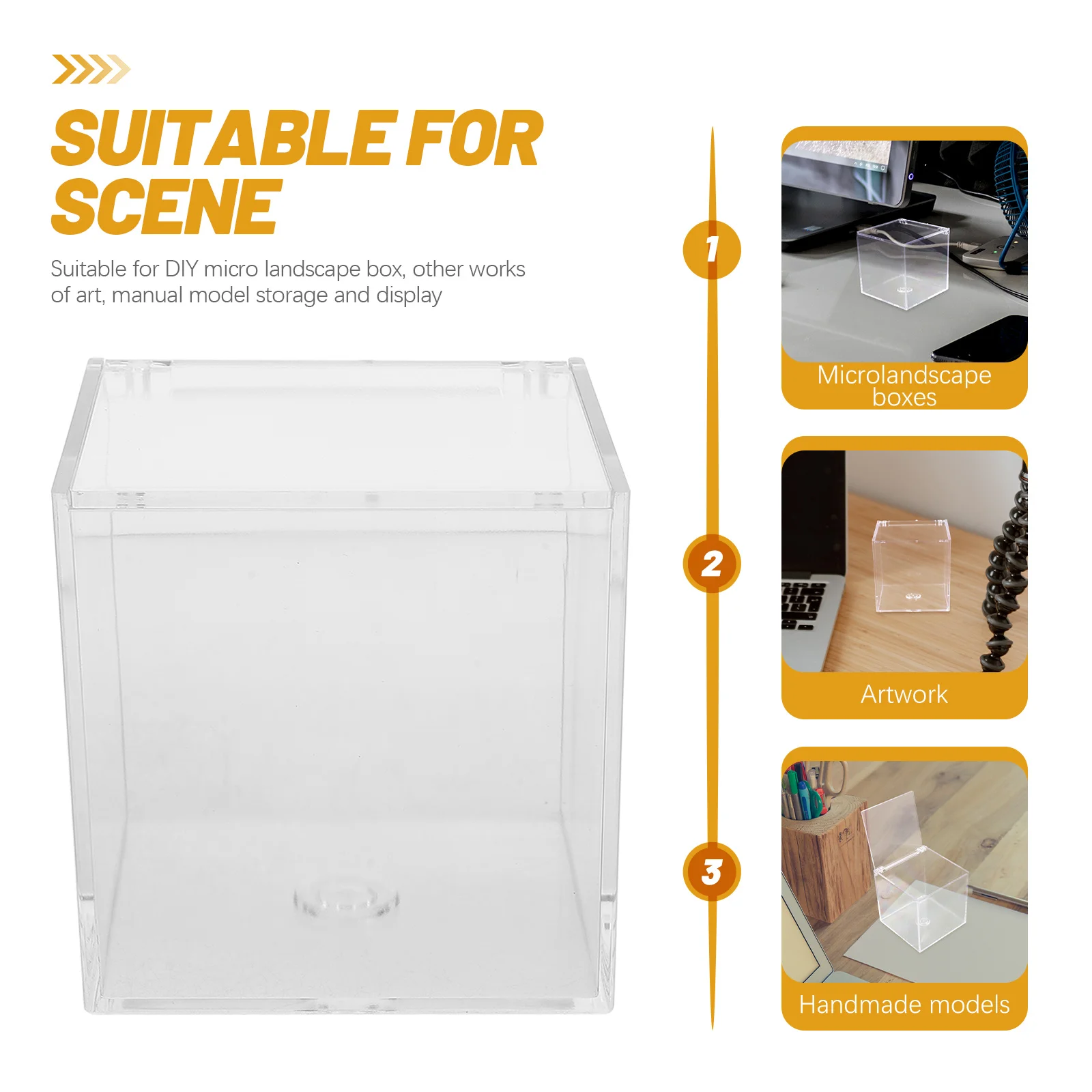 SUITABLE FOR SCENE

Suitable for DIY micro landscape box, other works of art, manual model storage and display

1

Microlandscape boxes

2

Artwork

3

Handmade models