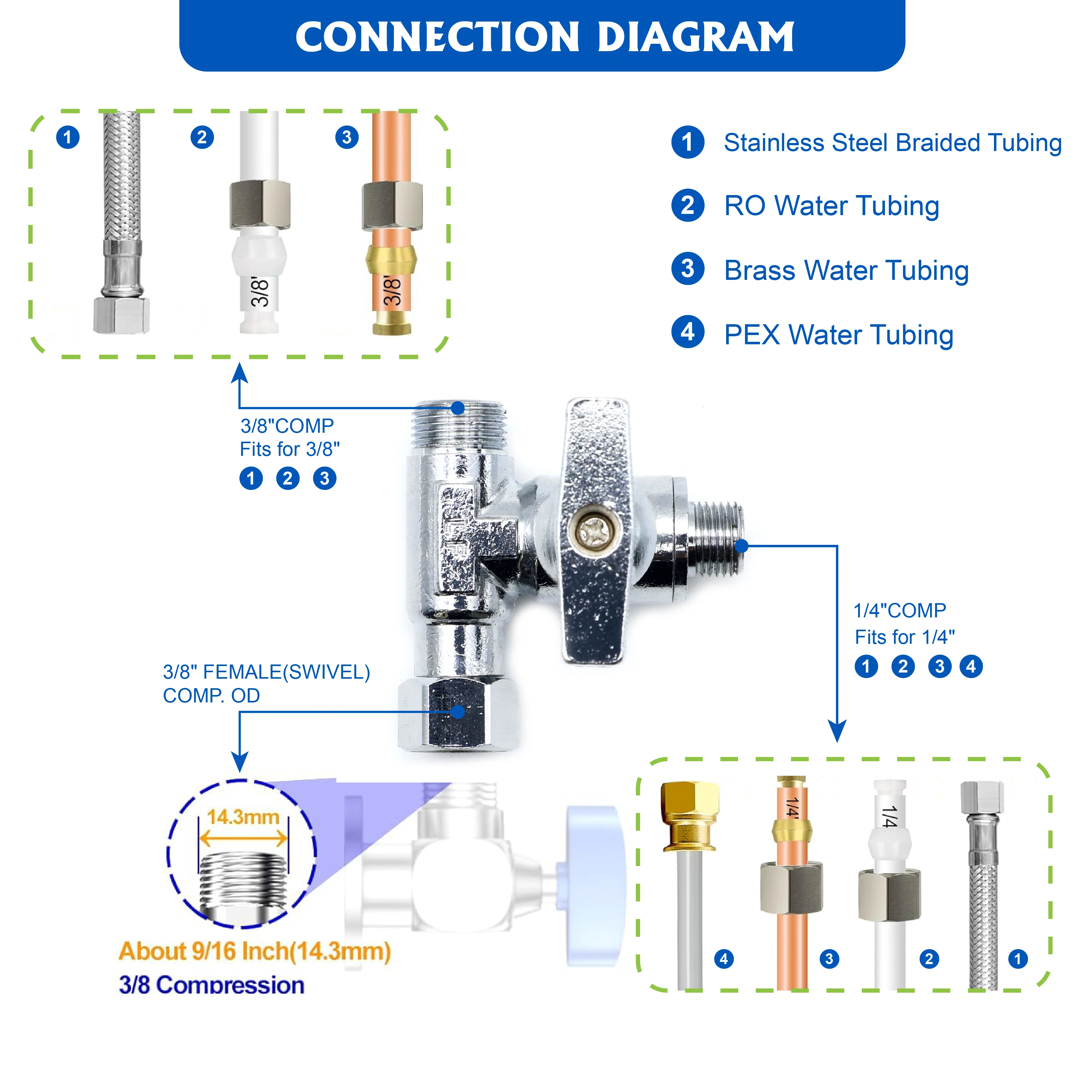 CONNECTION DIAGRAM

1 2 3

3/8"

3/8"

1 Stainless Steel Braided Tubing

2 RO Water Tubing

3 Brass Water Tubing

4 PEX Water Tubing

3/8"COMP
Fits for 3/8"
1 2 3

1/4"COMP
Fits for 1/4"
1 2 3 4

3/8" FEMALE(SWIVEL)
COMP. OD

14.3mm

About 9/16 Inch(14.3mm)
3/8 Compression

1/4"

1/4"

4 3 2 1