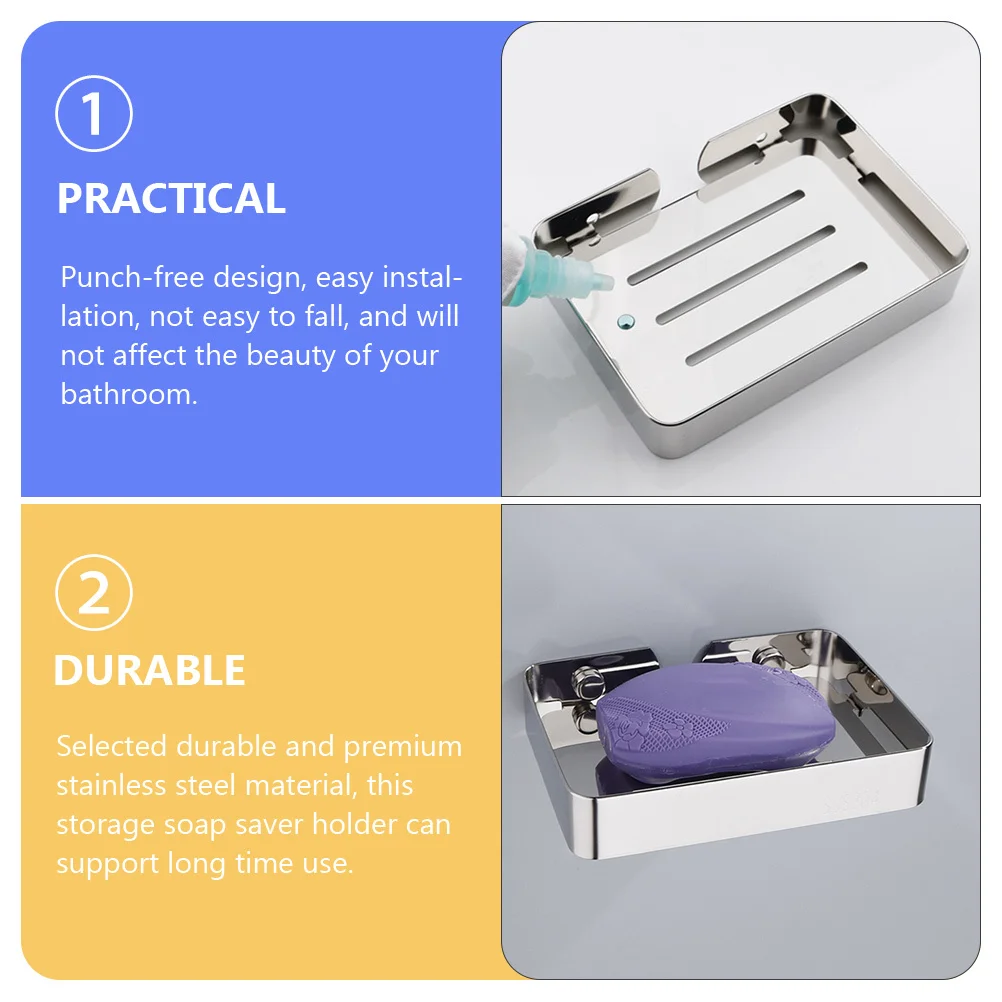 1

PRACTICAL

Punch-free design, easy installation, not easy to fall, and will not affect the beauty of your bathroom.

2

DURABLE

Selected durable and premium stainless steel material, this storage soap saver holder can support long time use.