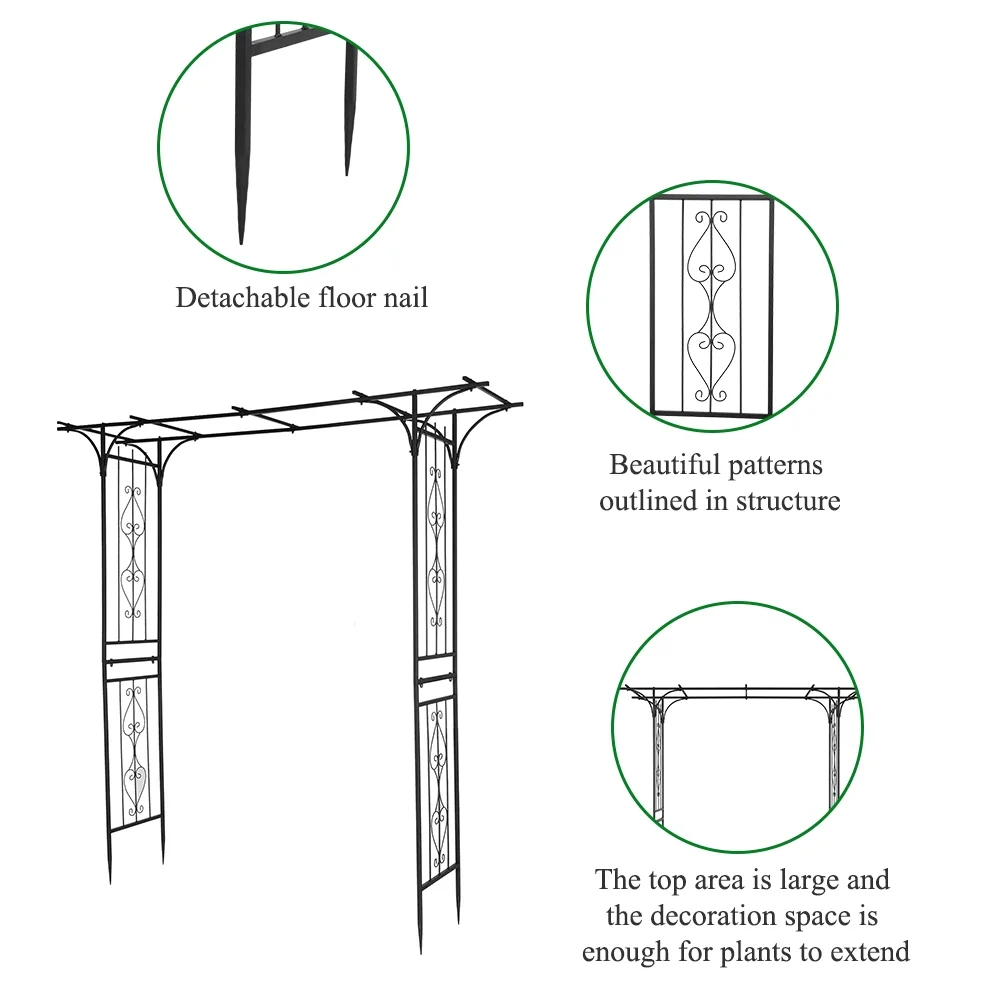 Detachable floor nail

Beautiful patterns outlined in structure

The top area is large and the decoration space is enough for plants to extend