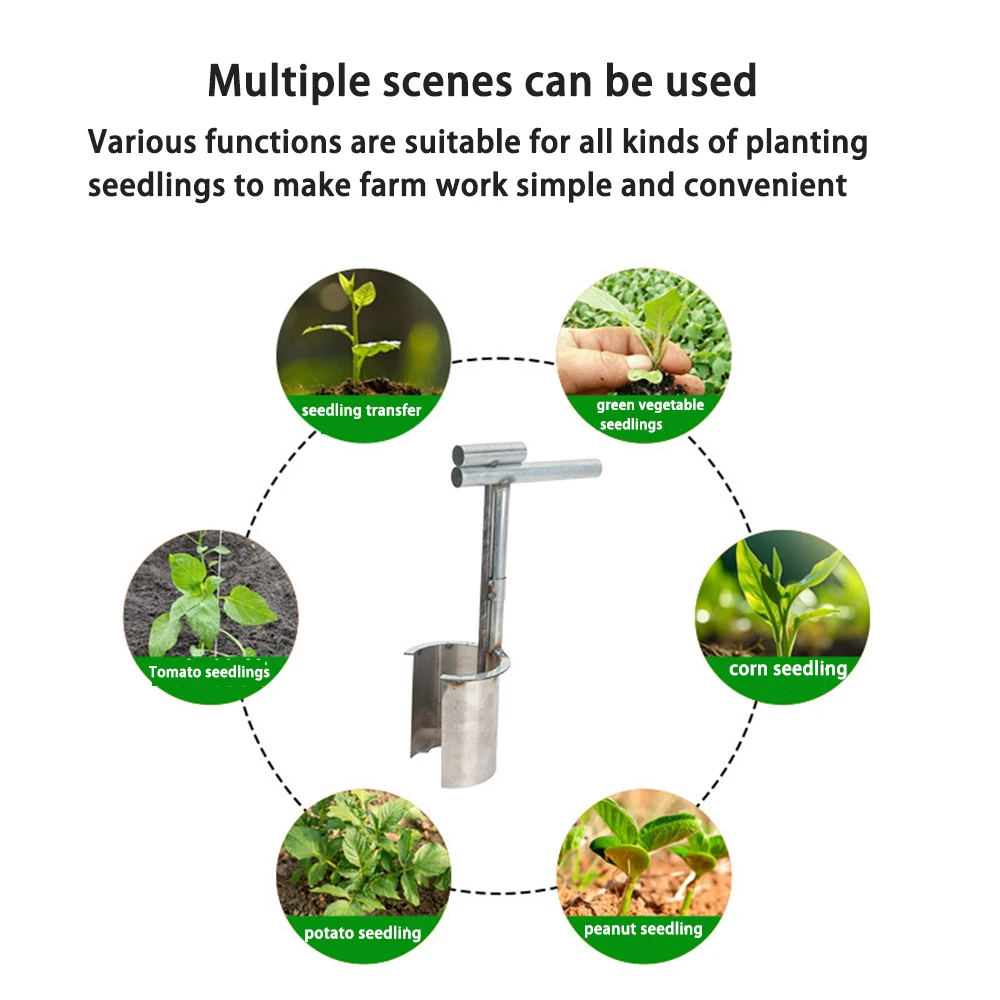 Multiple scenes can be used

Various functions are suitable for all kinds of planting seedlings to make farm work simple and convenient

seedling transfer

green vegetable seedlings

Tomato seedlings

corn seedling

potato seedling

peanut seedling