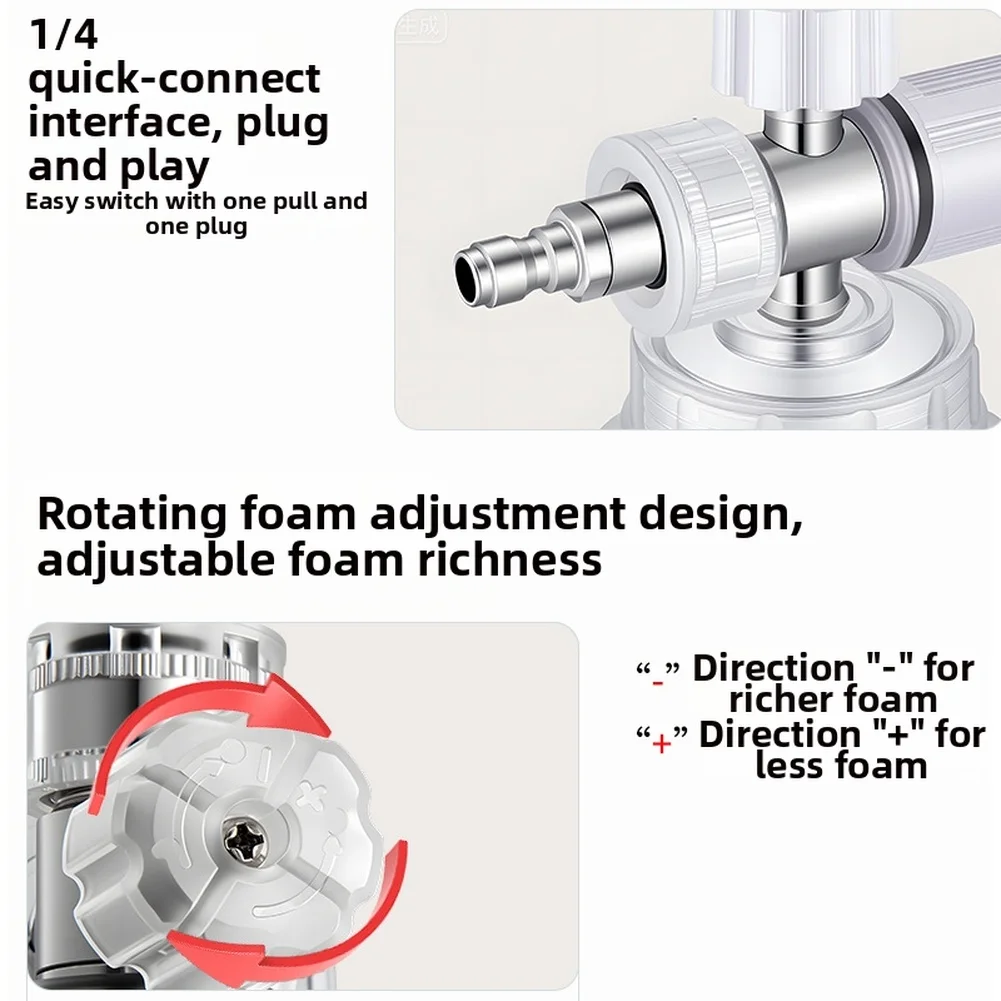 1/4
quick-connect interface, plug and play
Easy switch with one pull and one plug

生成

Rotating foam adjustment design, adjustable foam richness

“-” Direction "-" for richer foam
“+” Direction "+" for less foam