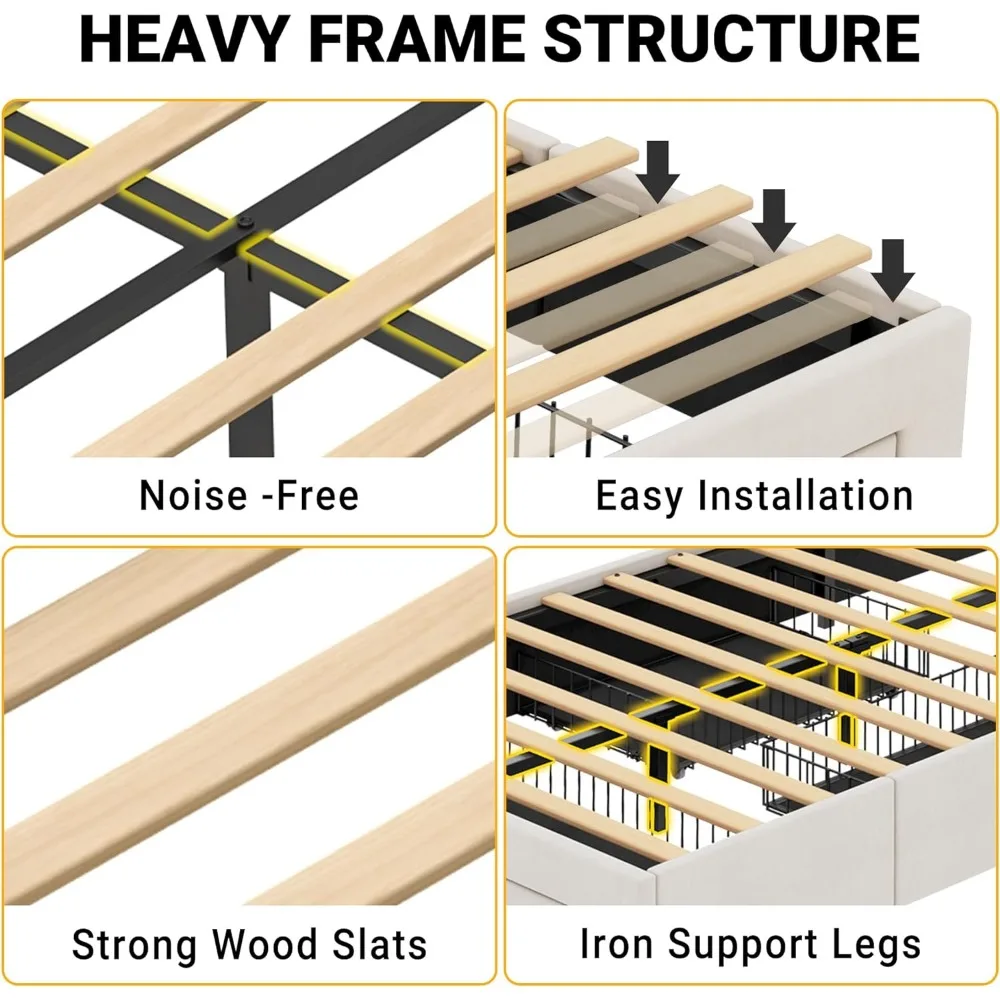 HEAVY FRAME STRUCTURE

Noise -Free

Easy Installation

Strong Wood Slats

Iron Support Legs