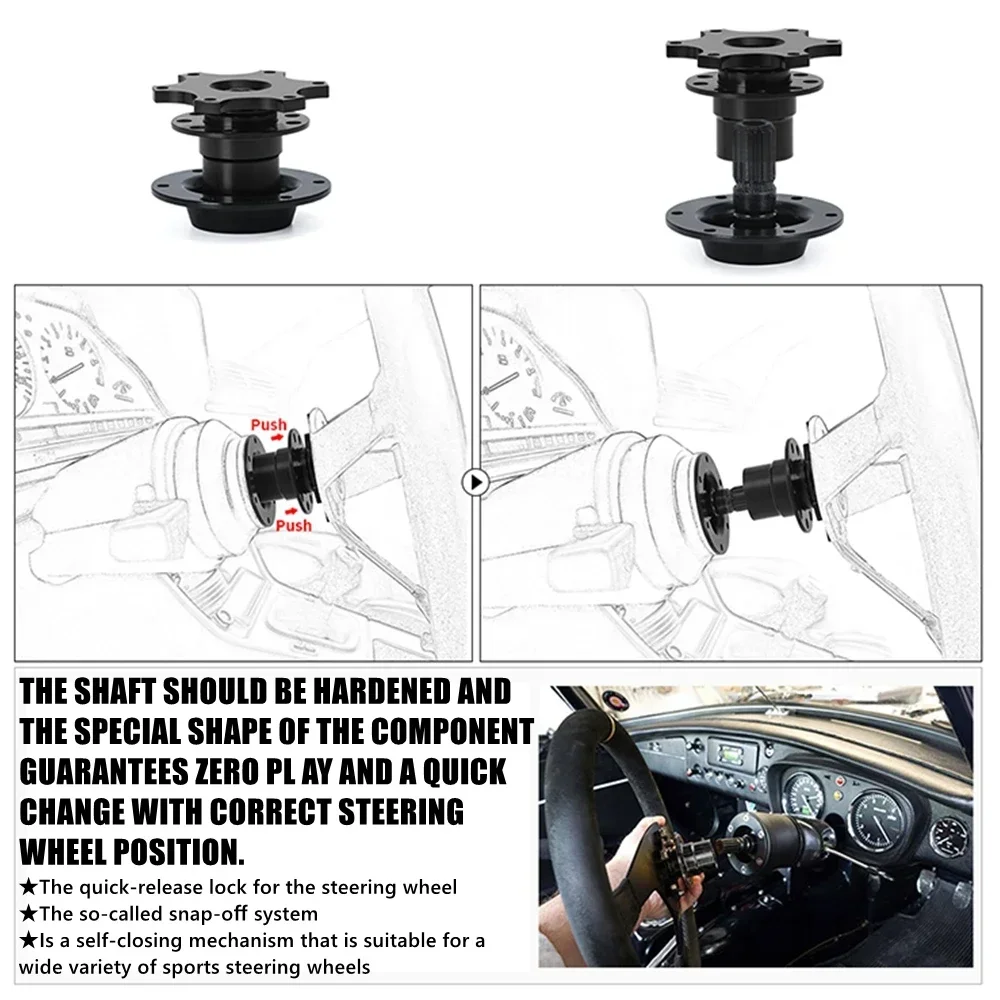 Push

Push

THE SHAFT SHOULD BE HARDENED AND THE SPECIAL SHAPE OF THE COMPONENT GUARANTEES ZERO PL AY AND A QUICK CHANGE WITH CORRECT STEERING WHEEL POSITION.

★The quick-release lock for the steering wheel
★The so-called snap-off system
★Is a self-closing mechanism that is suitable for a wide variety of sports steering wheels