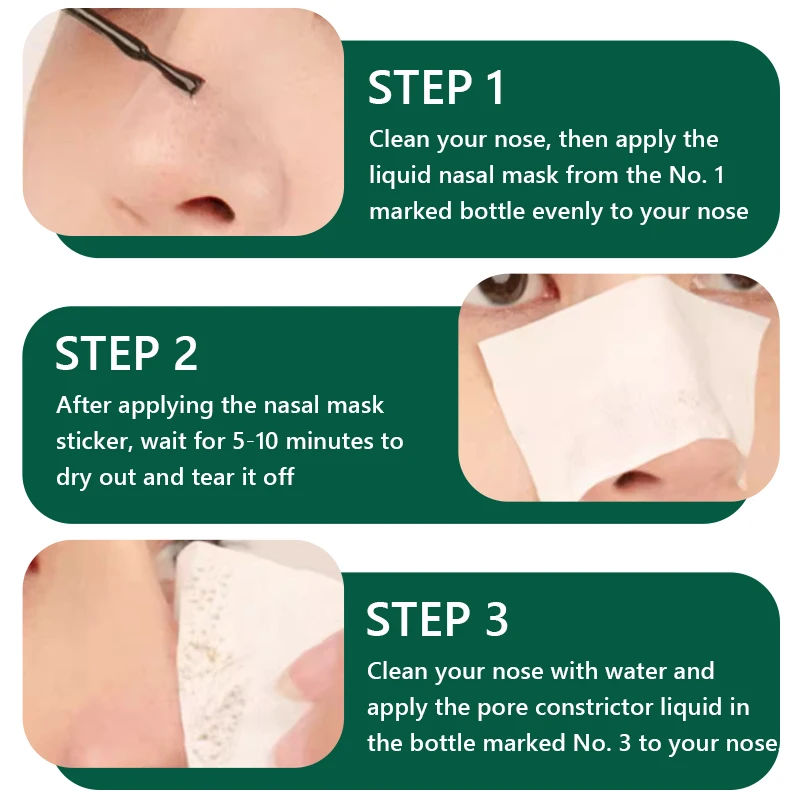 STEP 1
Clean your nose, then apply the liquid nasal mask from the No. 1 marked bottle evenly to your nose

STEP 2
After applying the nasal mask sticker, wait for 5-10 minutes to dry out and tear it off

STEP 3
Clean your nose with water and apply the pore constrictor liquid in the bottle marked No. 3 to your nose