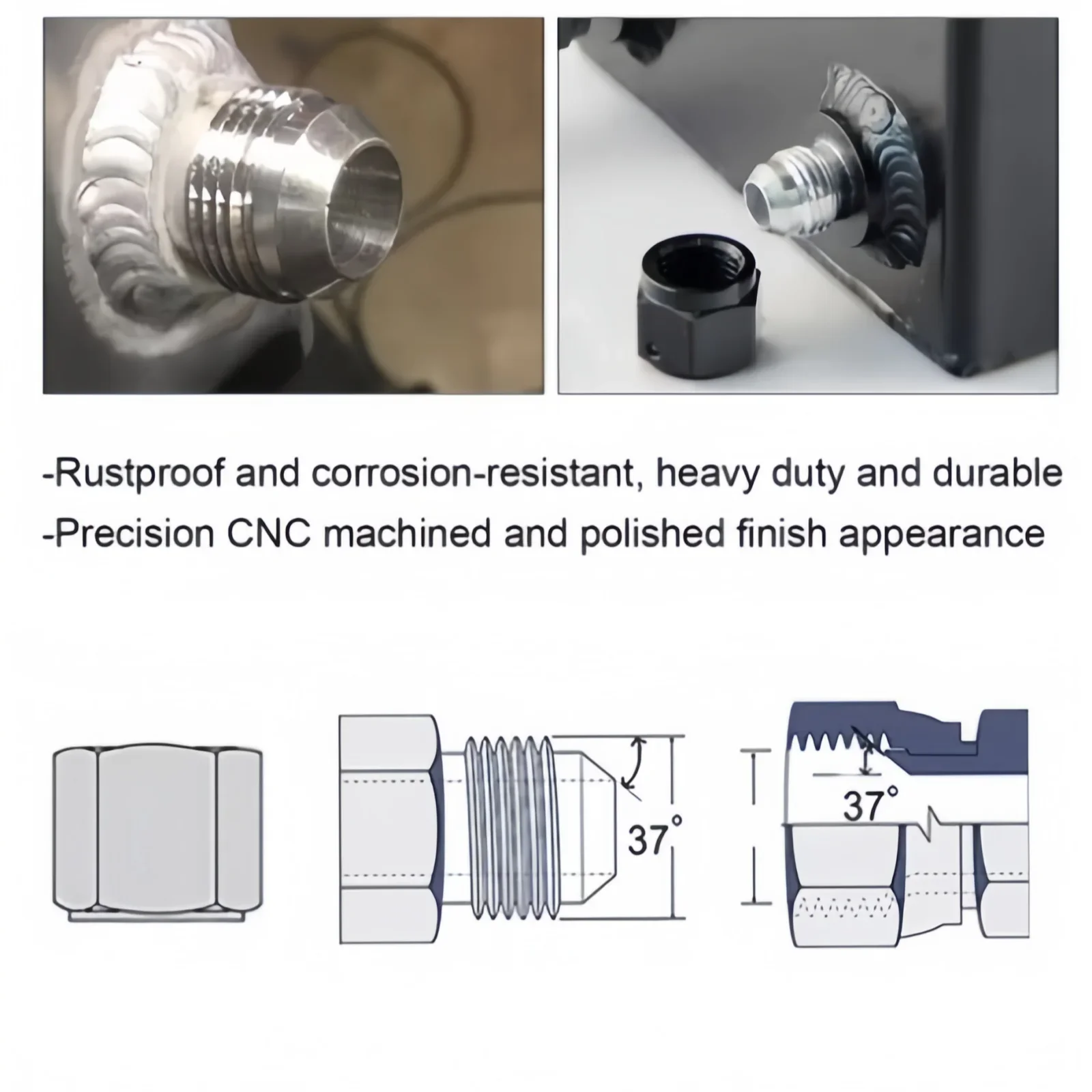 -Rustproof and corrosion-resistant, heavy duty and durable
-Precision CNC machined and polished finish appearance

37°

37°