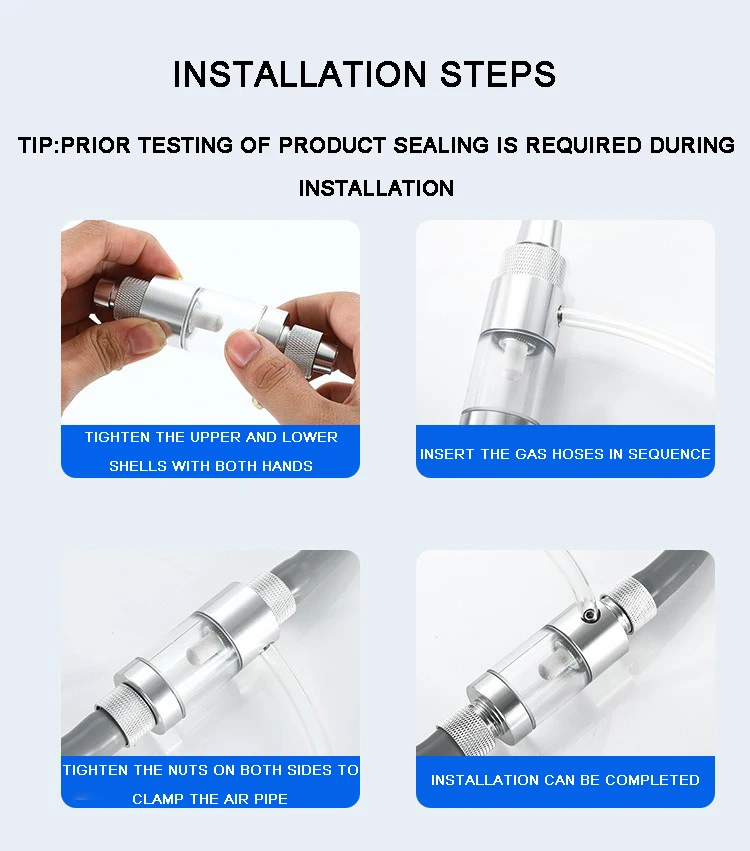 INSTALLATION STEPS

TIP:PRIOR TESTING OF PRODUCT SEALING IS REQUIRED DURING INSTALLATION

TIGHTEN THE UPPER AND LOWER SHELLS WITH BOTH HANDS

INSERT THE GAS HOSES IN SEQUENCE

TIGHTEN THE NUTS ON BOTH SIDES TO CLAMP THE AIR PIPE

INSTALLATION CAN BE COMPLETED