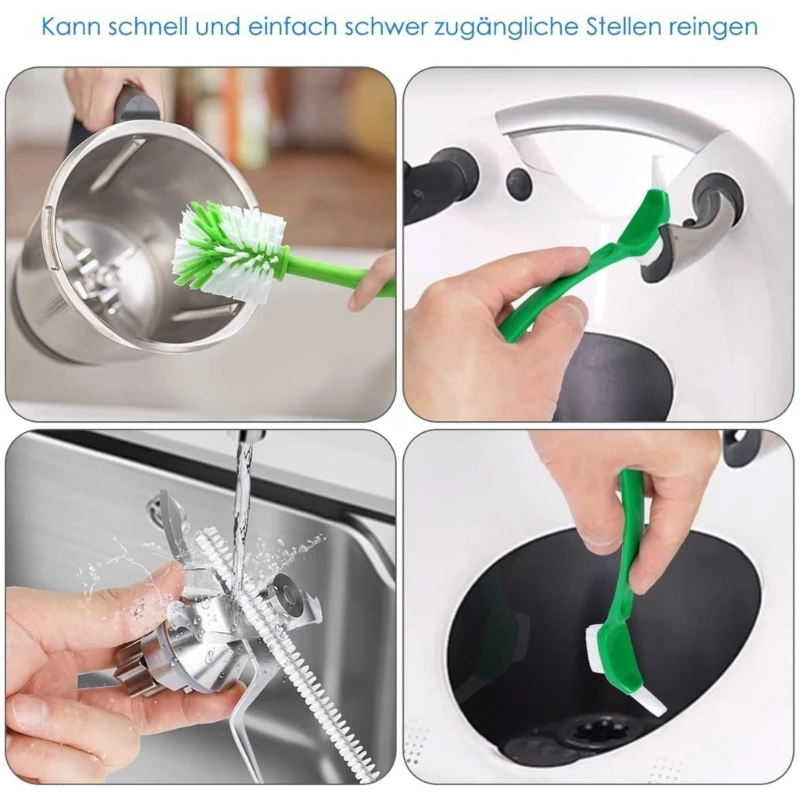 Kann schnell und einfach schwer zugängliche Stellen reingen