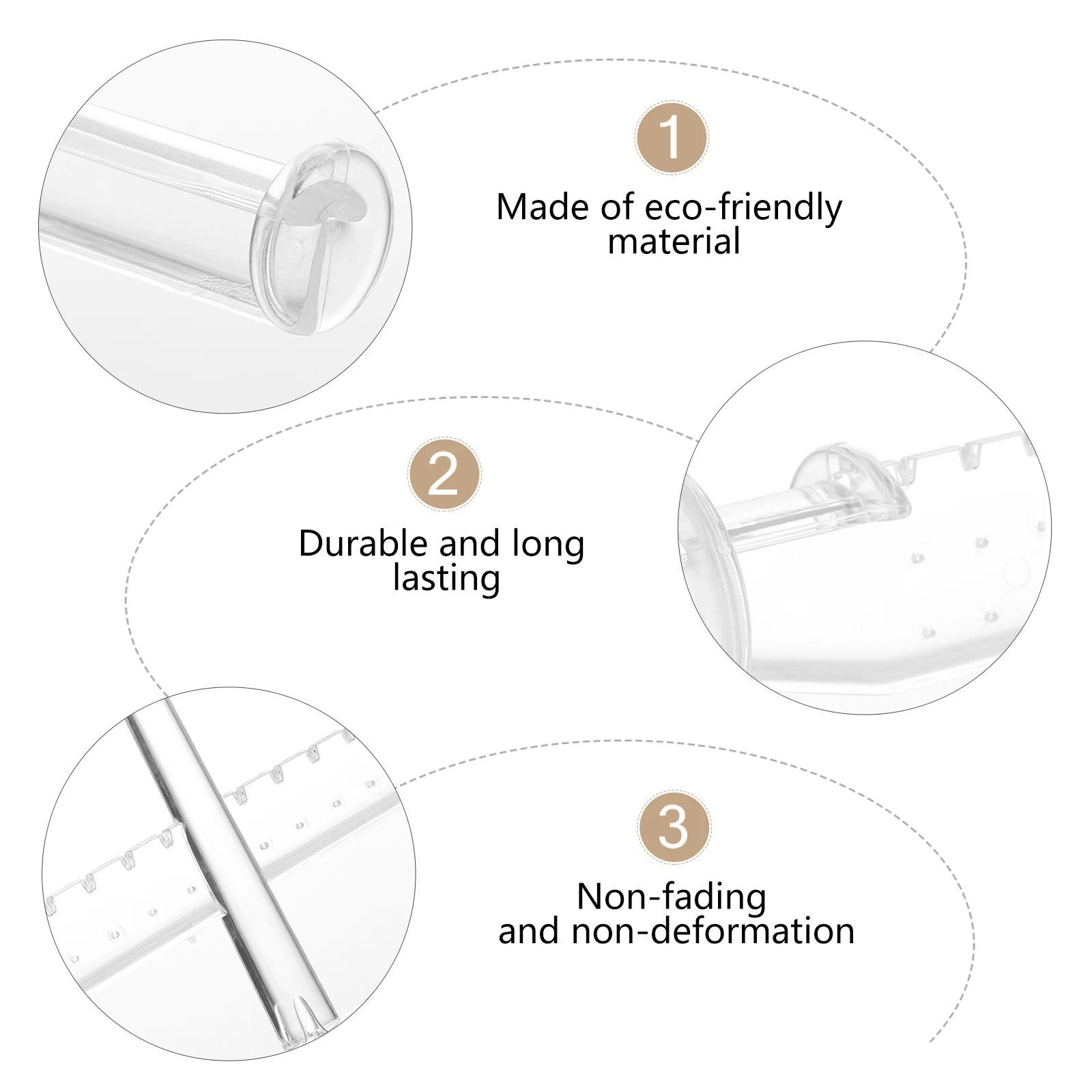 1

Made of eco-friendly material

2

Durable and long lasting

3

Non-fading and non-deformation