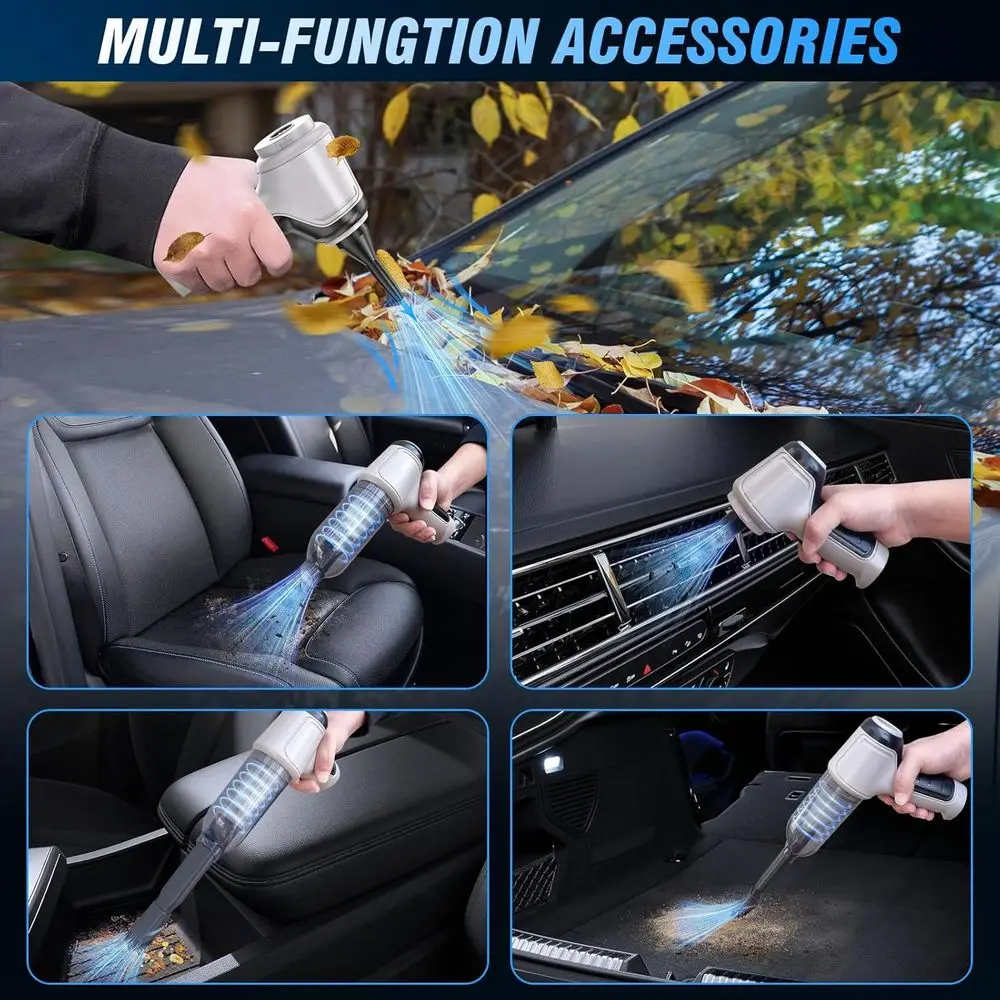 MULTI-FUNGTION ACCESSORIES