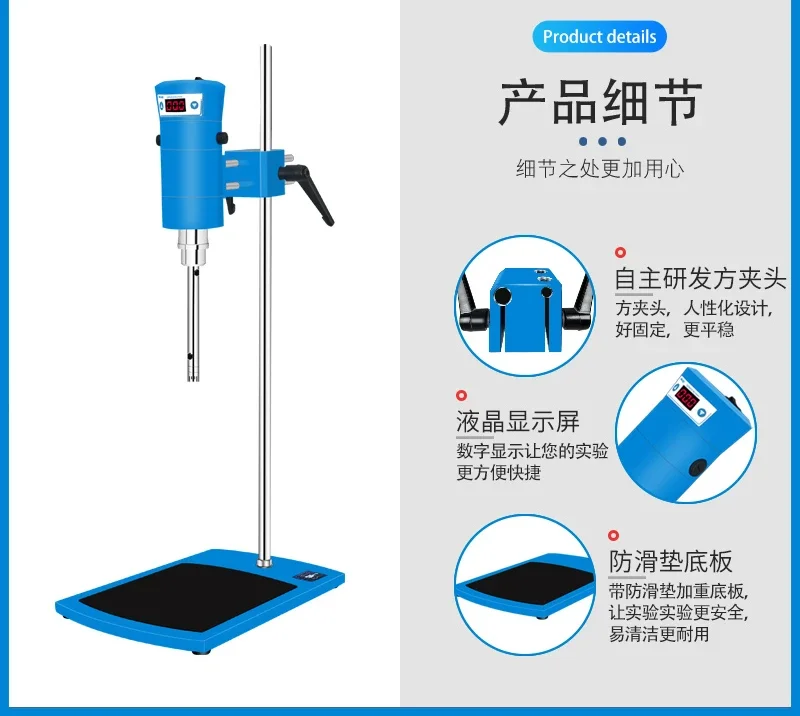 Product details

产品细节

细节之处更加用心

自主研发方夹头

方夹头，人性化设计，好固定，更平稳

液晶显示屏

数字显示让您的实验更方便快捷

防滑垫底板

带防滑垫加重底板，让实验实验更安全，易清洁更耐用