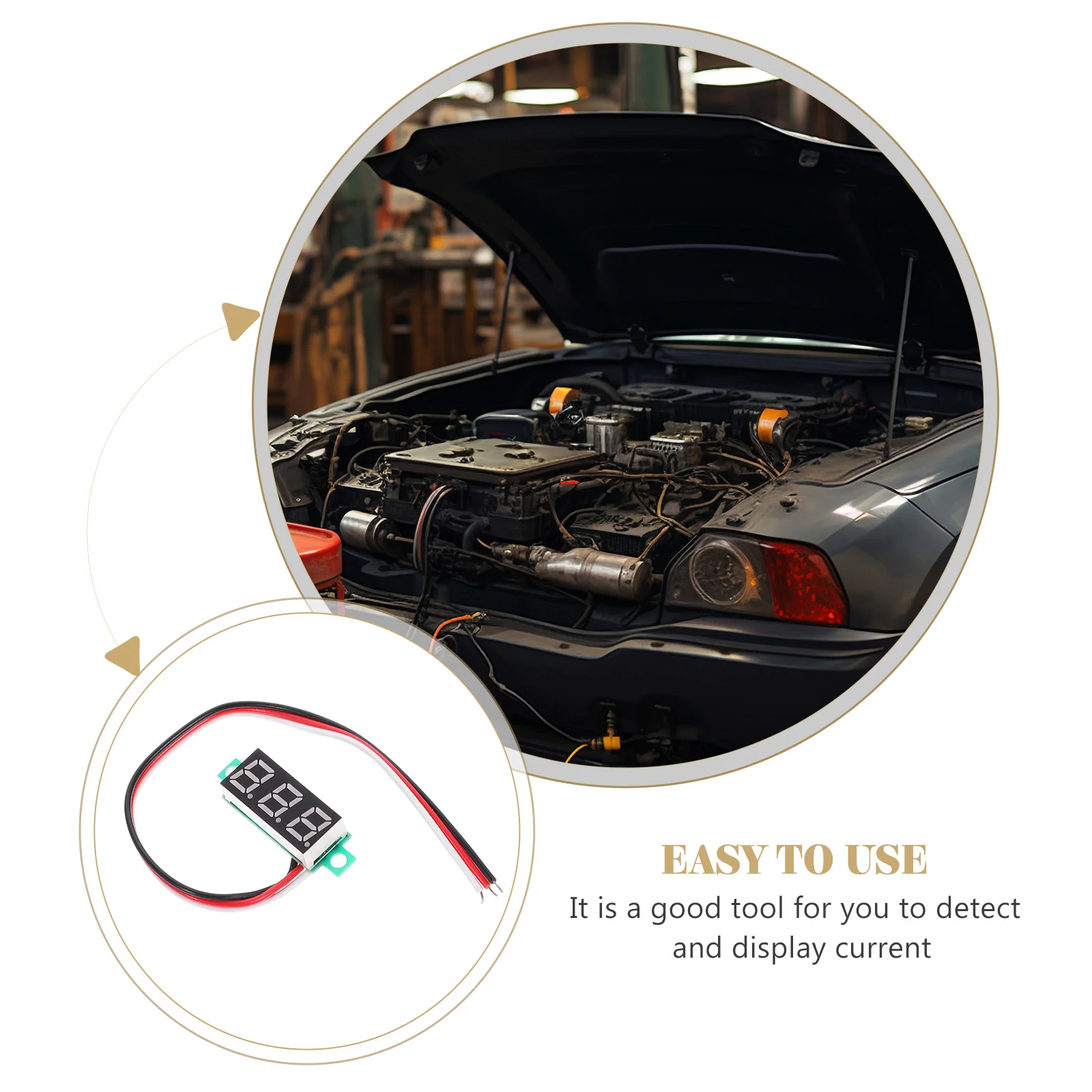 EASY TO USE

It is a good tool for you to detect and display current