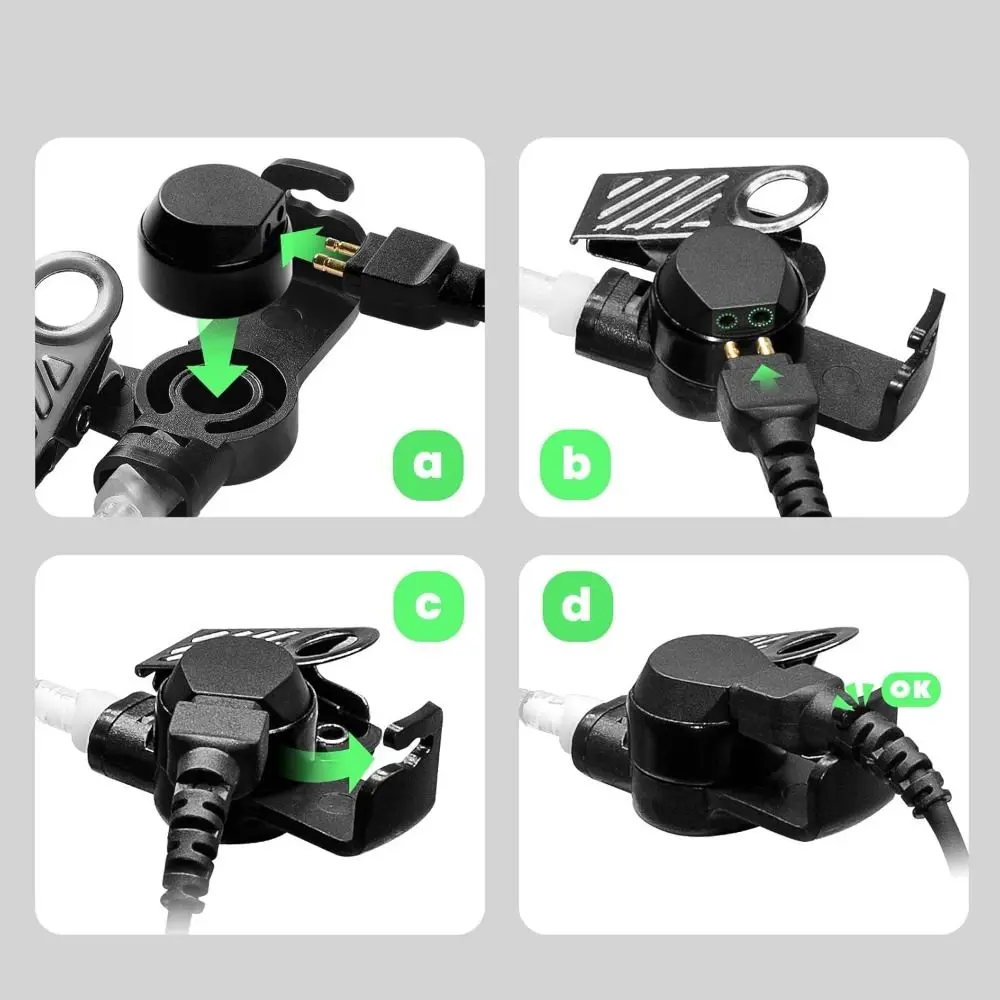 a

b

c

d

OK