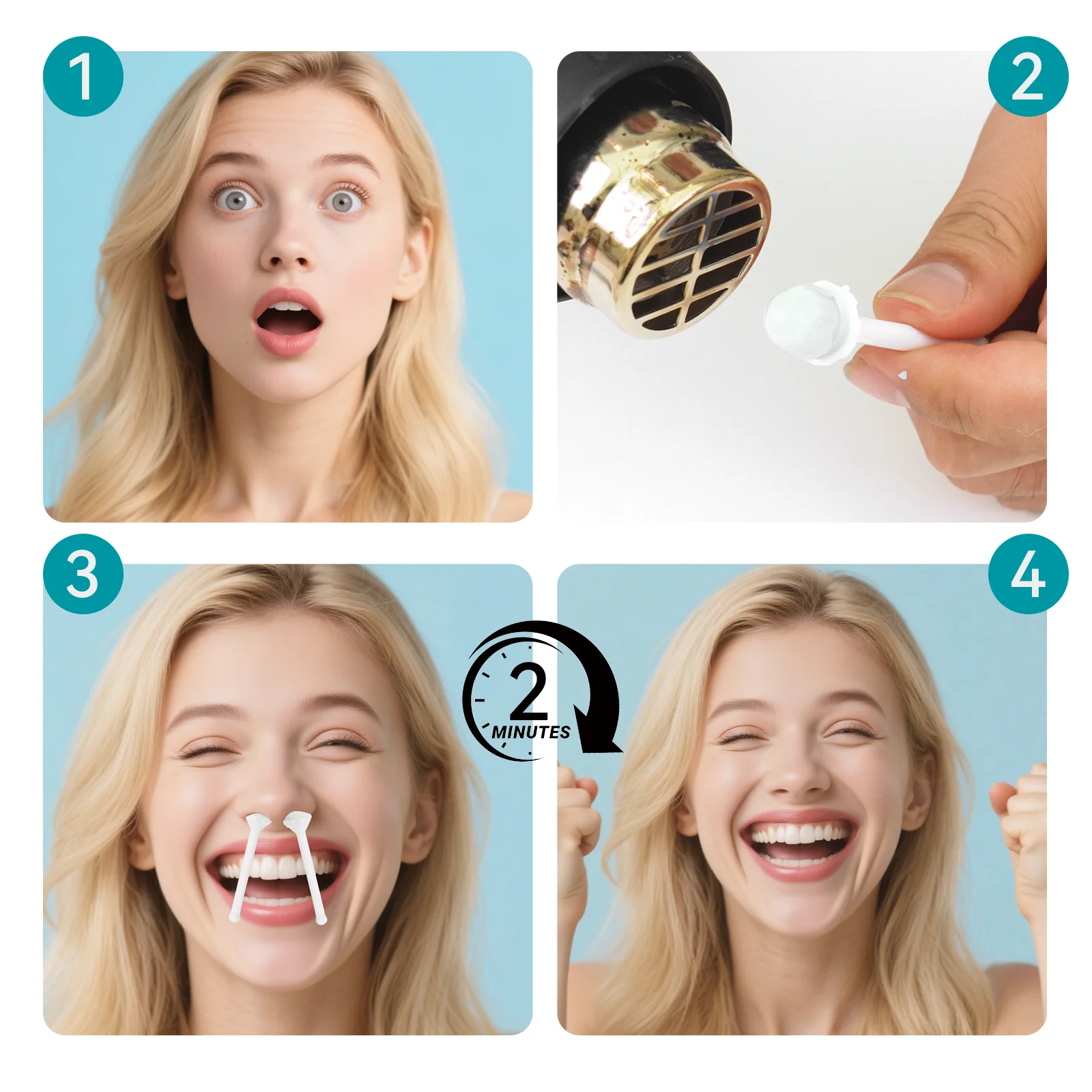 1

2

3

2
MINUTES

4