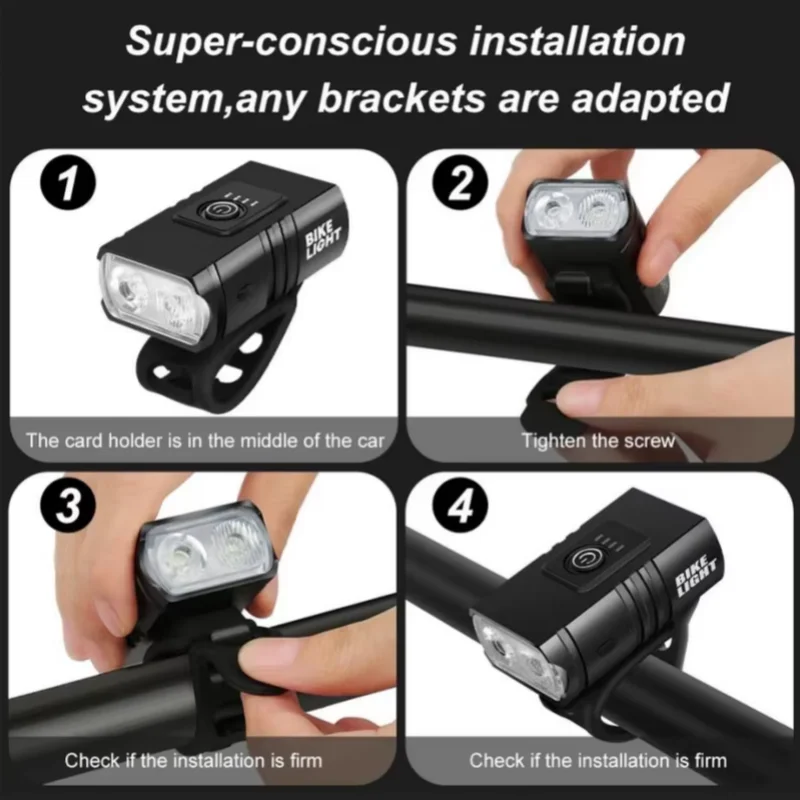 Super-conscious installation system,any brackets are adapted

1

BIKE LIGHT

The card holder is in the middle of the car

2

Tighten the screw

3

Check if the installation is firm

4

BIKE LIGHT

Check if the installation is firm