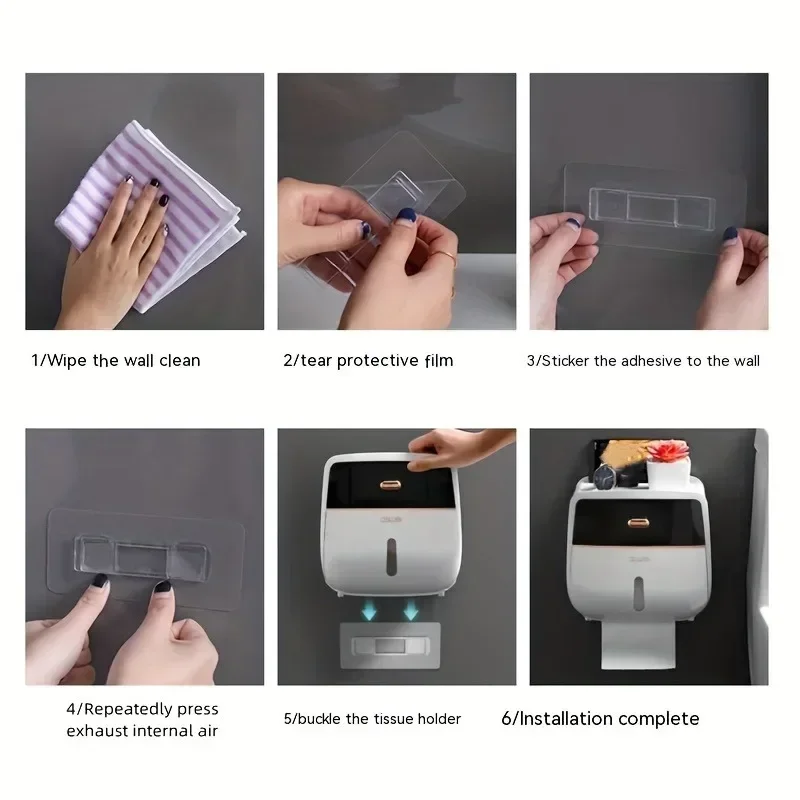 1/Wipe the wall clean

2/tear protective film

3/Sticker the adhesive to the wall

4/Repeatedly press exhaust internal air

5/buckle the tissue holder

6/Installation complete