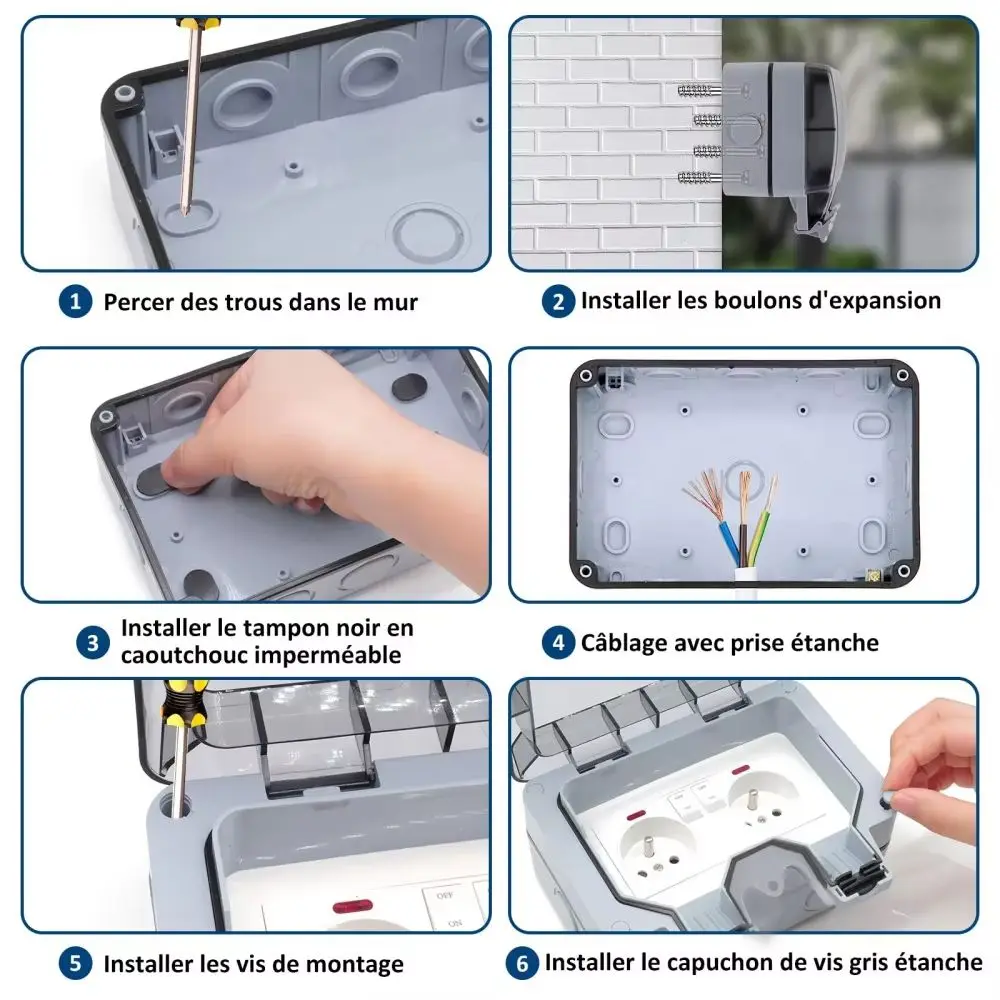 1 Percer des trous dans le mur

2 Installer les boulons d'expansion

3 Installer le tampon noir en caoutchouc imperméable

4 Câblage avec prise étanche

OFF
ON

5 Installer les vis de montage

6 Installer le capuchon de vis gris étanche