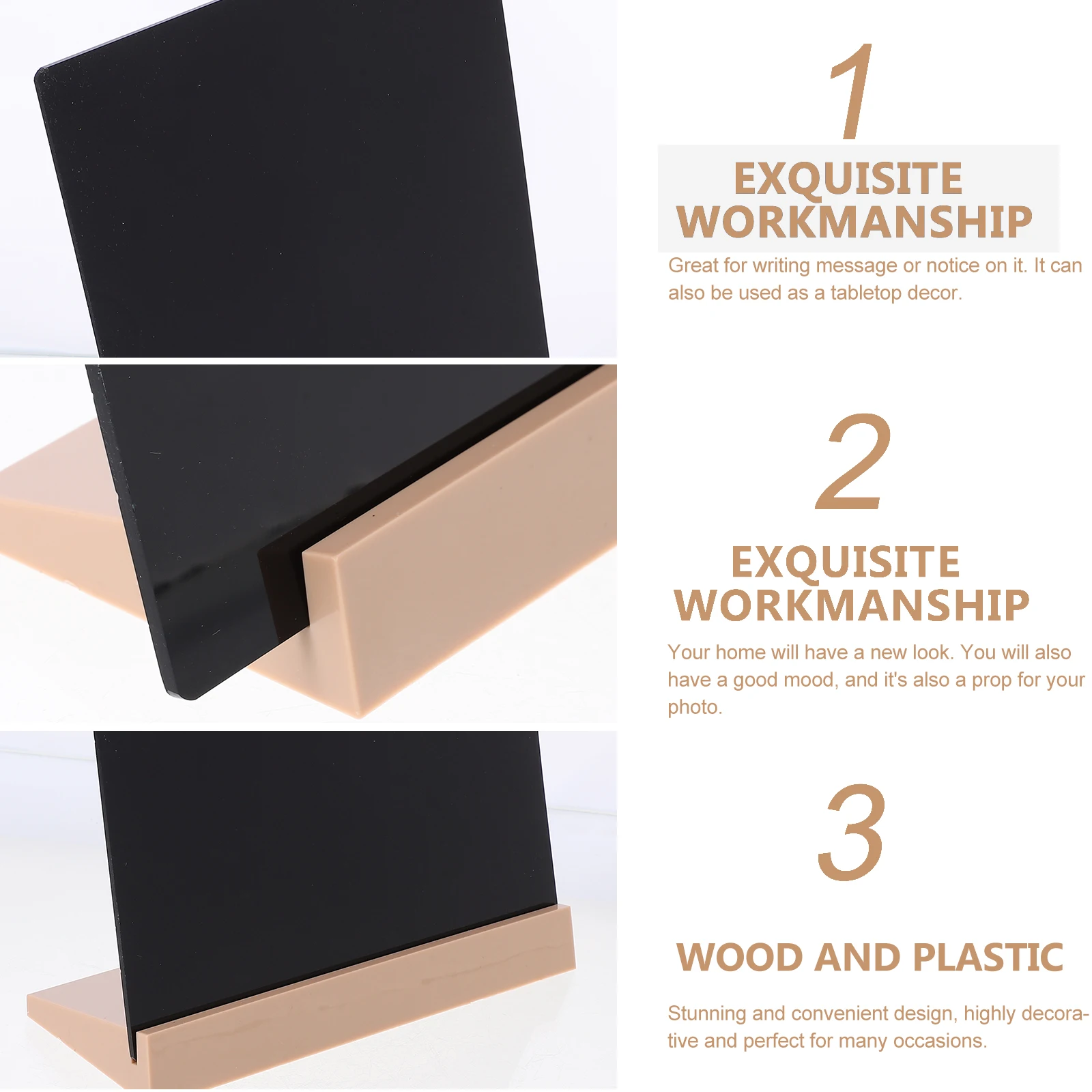 1

EXQUISITE WORKMANSHIP

Great for writing message or notice on it. It can also be used as a tabletop decor.

2

EXQUISITE WORKMANSHIP

Your home will have a new look. You will also have a good mood, and it's also a prop for your photo.

3

WOOD AND PLASTIC

Stunning and convenient design, highly decorative and perfect for many occasions.