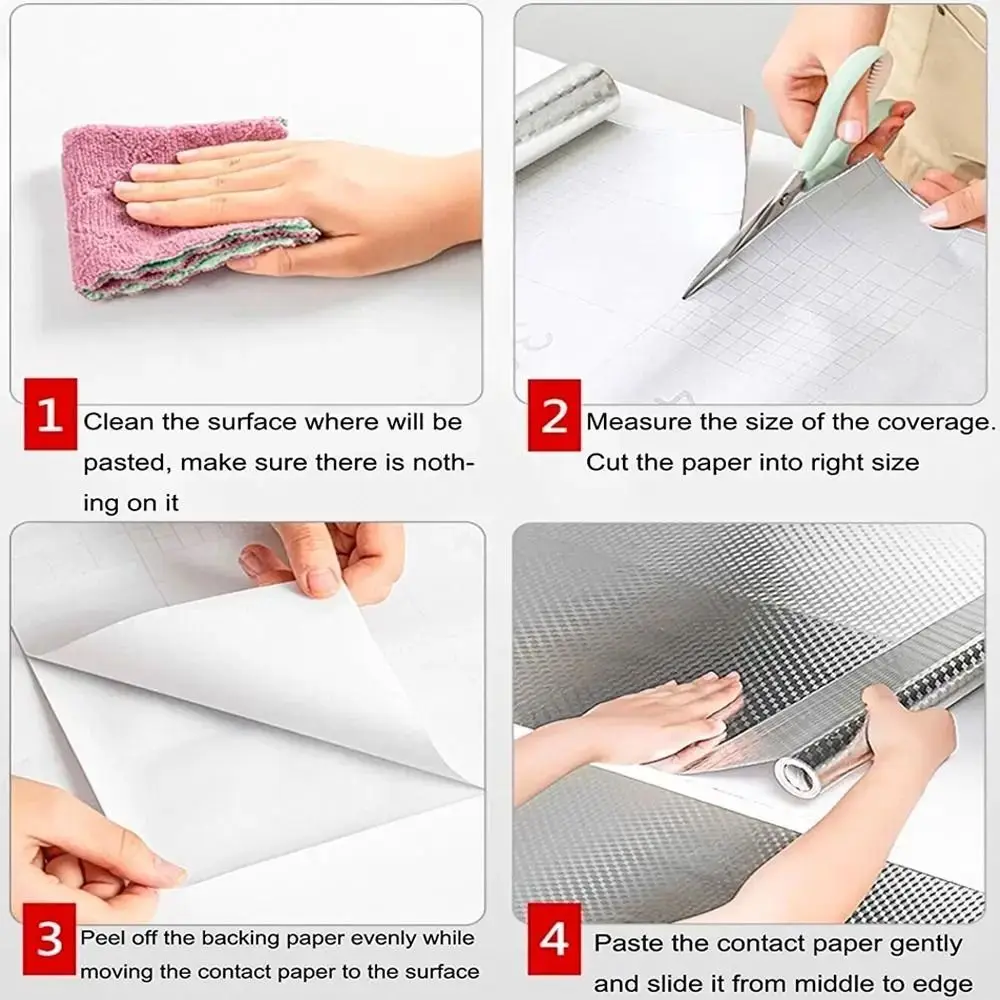 1 Clean the surface where will be pasted, make sure there is nothing on it

2 Measure the size of the coverage. Cut the paper into right size

3 Peel off the backing paper evenly while moving the contact paper to the surface

4 Paste the contact paper gently and slide it from middle to edge