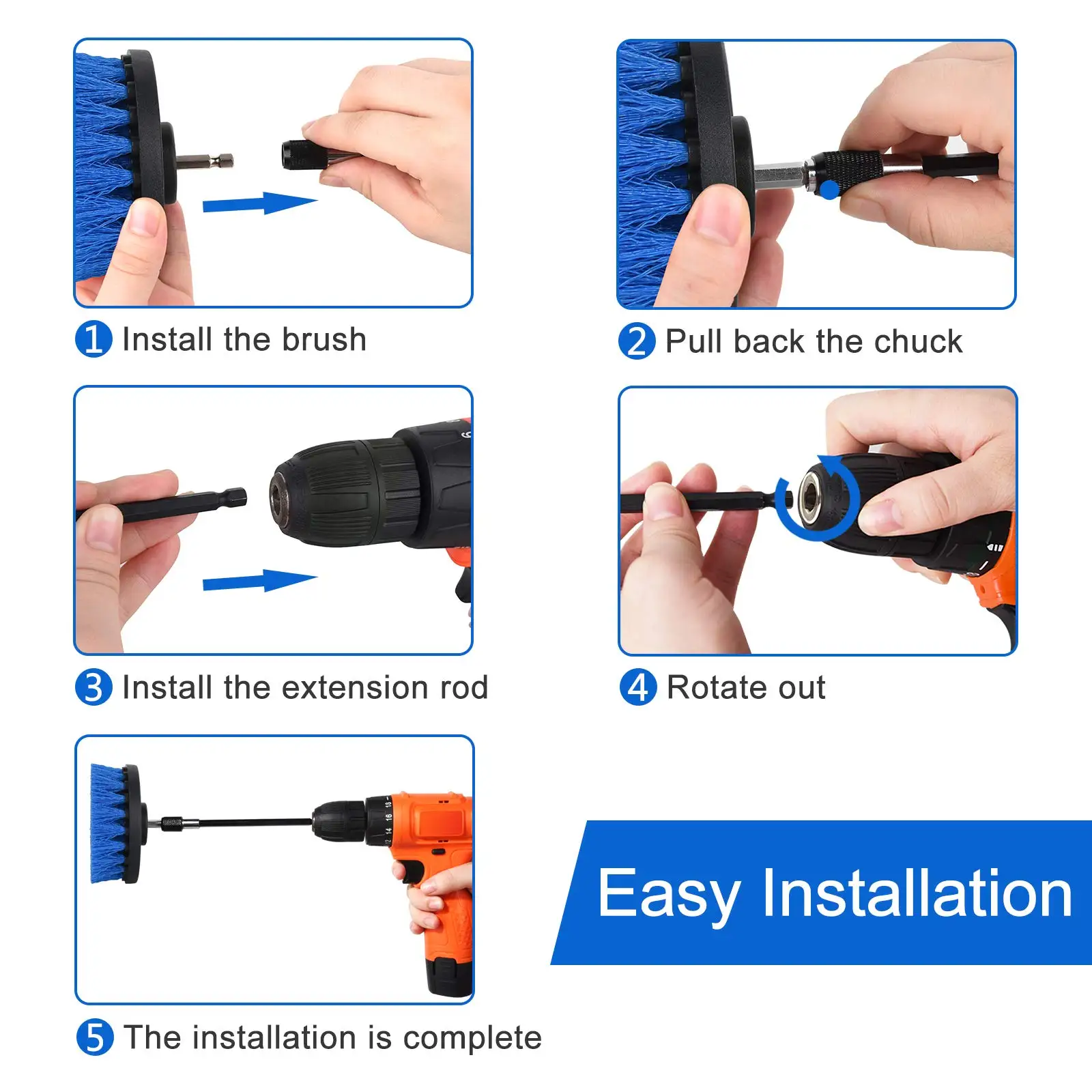 1 Install the brush

2 Pull back the chuck

3 Install the extension rod

4 Rotate out

5 The installation is complete

Easy Installation