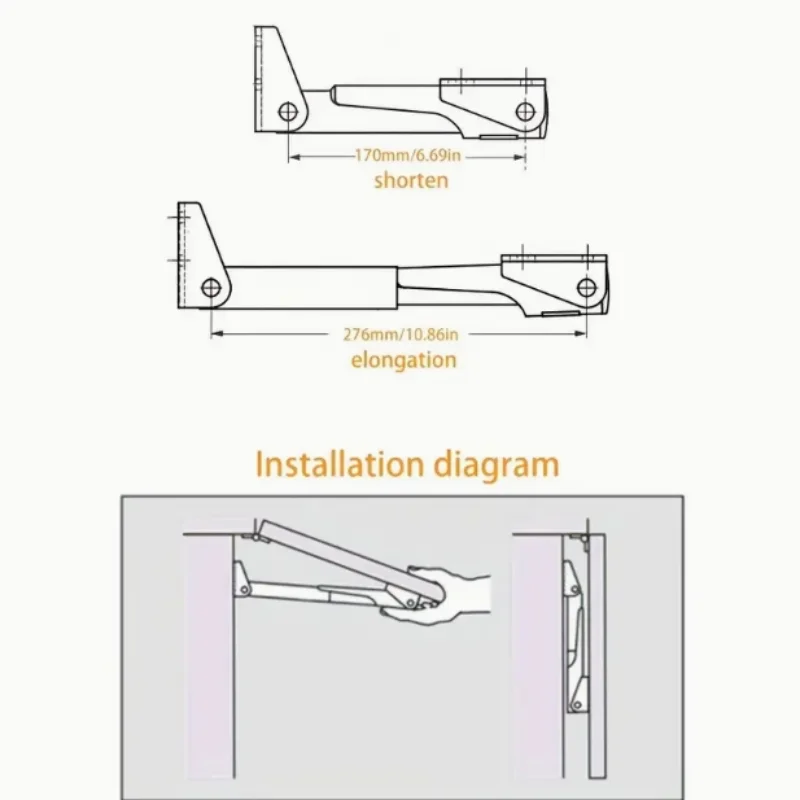 170mm/6.69in
shorten

276mm/10.86in
elongation

Installation diagram