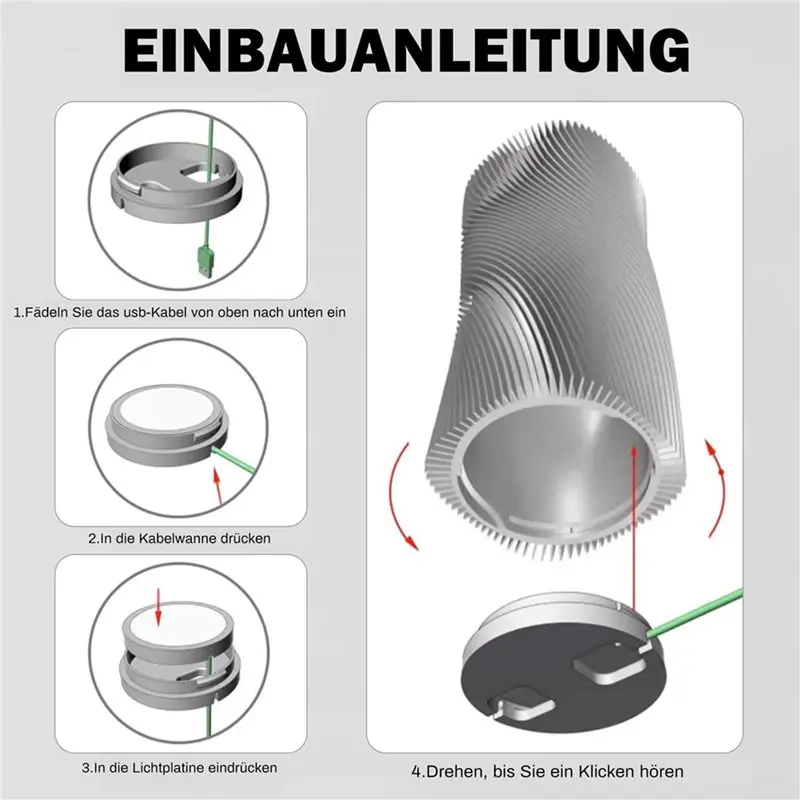 EINBAUANLEITUNG

1.Fädeln Sie das usb-Kabel von oben nach unten ein

2.In die Kabelwanne drücken

3.In die Lichtplatine eindrücken

4.Drehen, bis Sie ein Klicken hören